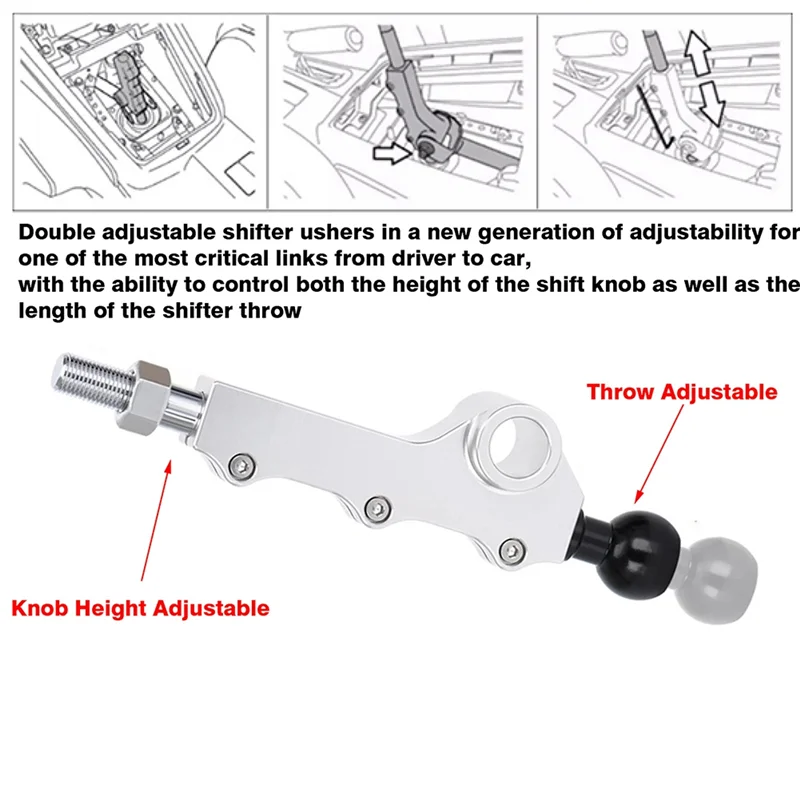 Double adjustable shifter ushers in a new generation of adjustability for one of the most critical links from driver to car,
with the ability to control both the height of the shift knob as well as the length of the shifter throw

Throw Adjustable

Knob Height Adjustable