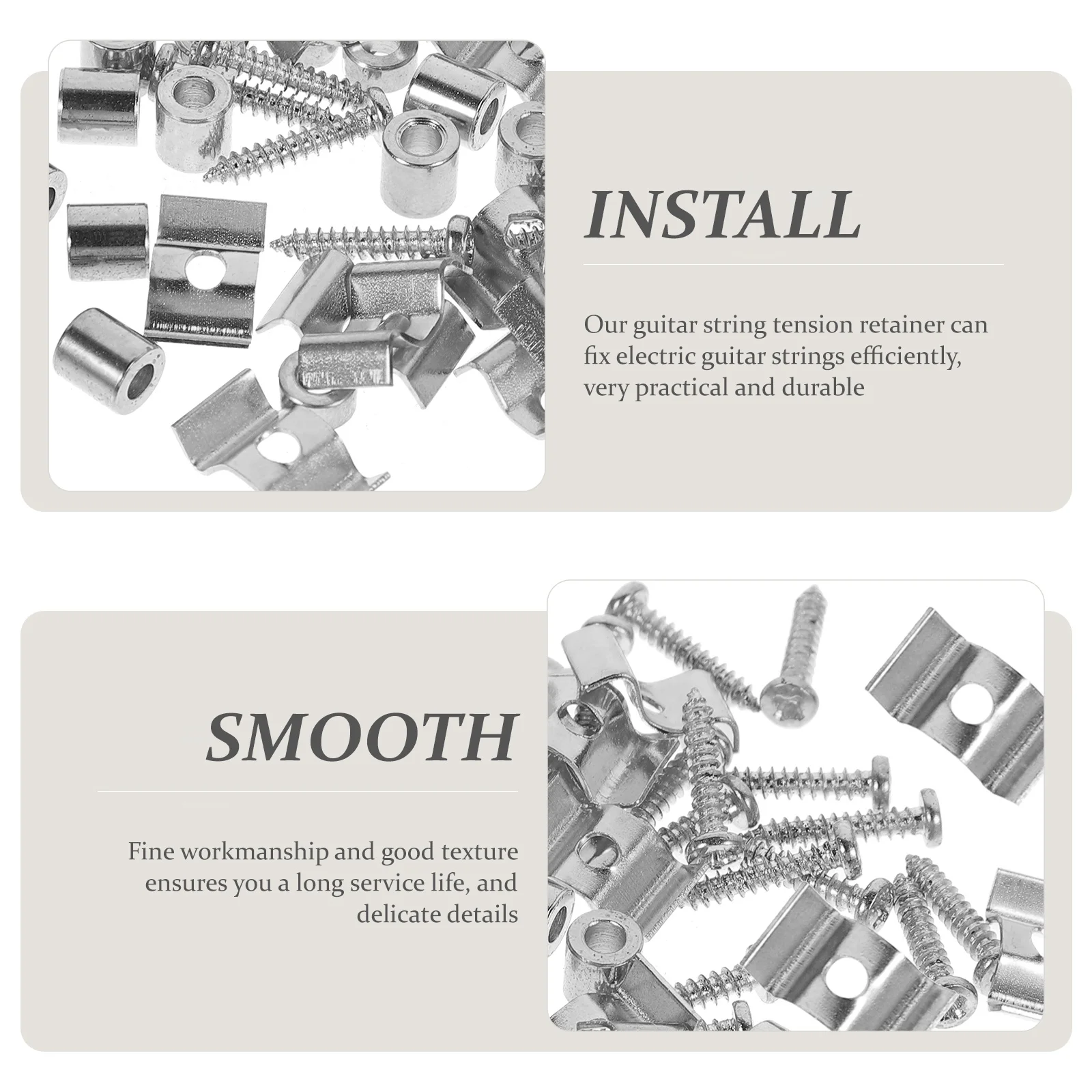 INSTALL

Our guitar string tension retainer can fix electric guitar strings efficiently, very practical and durable

SMOOTH

Fine workmanship and good texture ensures you a long service life, and delicate details