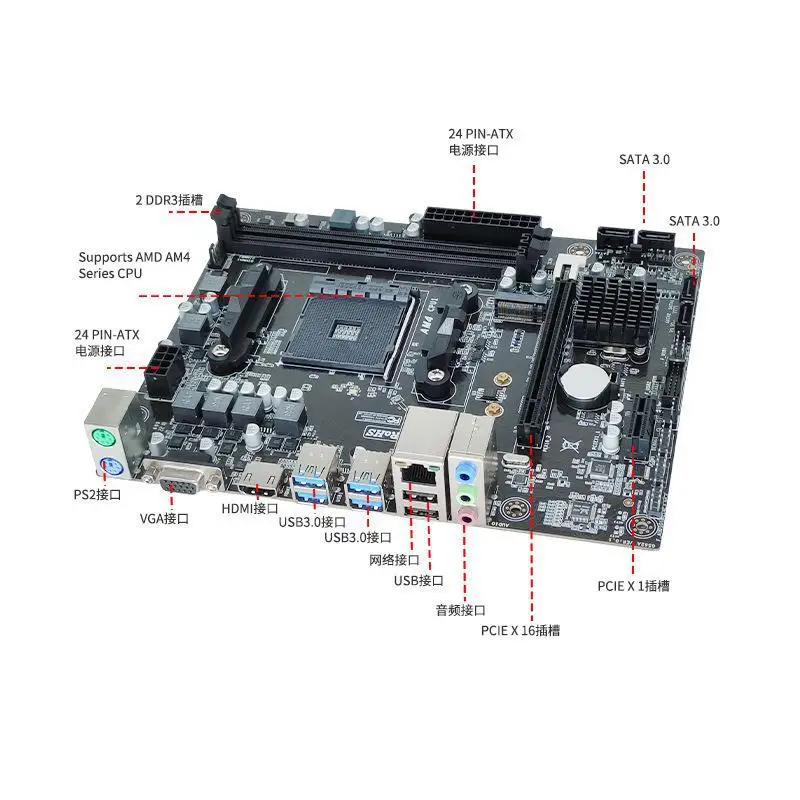 24 PIN-ATX
电源接口

SATA 3.0

2 DDR3插槽

SATA 3.0

Supports AMD AM4
Series CPU

24 PIN-ATX
电源接口

AM4 CPU

RoHS

PS2接口

VGA接口

HDMI接口

USB3.0接口

USB3.0接口

网络接口

USB接口

音频接口

PCIE X 16插槽

PCIE X 1插槽