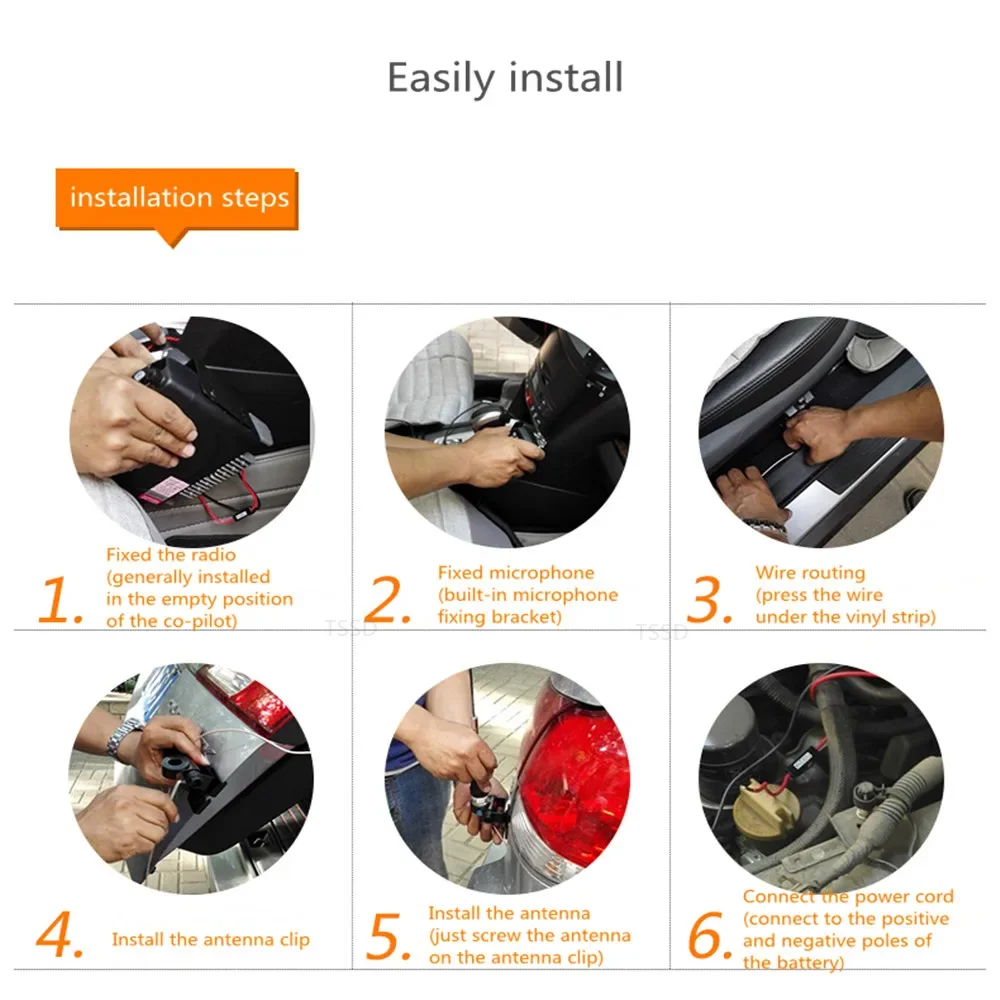 Easily install

installation steps

1. Fixed the radio (generally installed in the empty position of the co-pilot)

2. Fixed microphone (built-in microphone fixing bracket)

3. Wire routing (press the wire under the vinyl strip)

TSSD

TSSD

4. Install the antenna clip

5. Install the antenna (just screw the antenna on the antenna clip)

6. Connect the power cord (connect to the positive and negative poles of the battery)