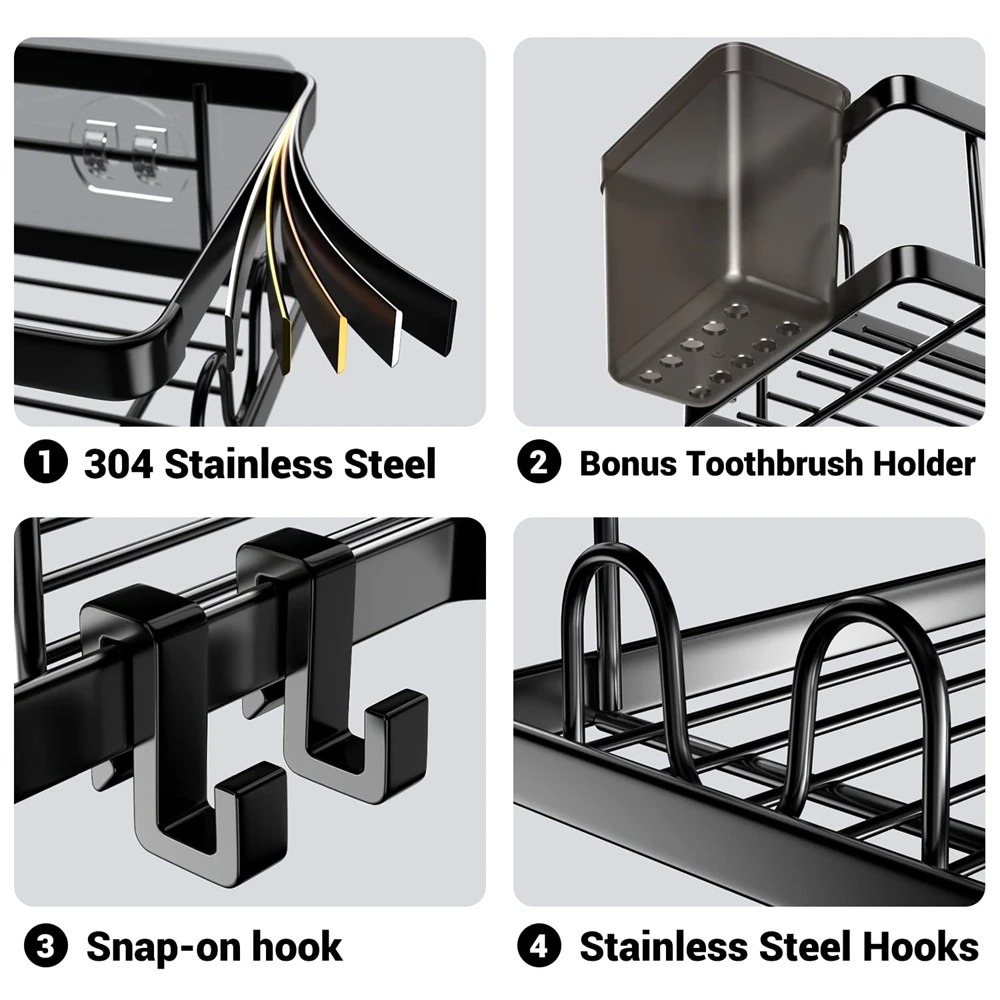 1 304 Stainless Steel

2 Bonus Toothbrush Holder

3 Snap-on hook

4 Stainless Steel Hooks