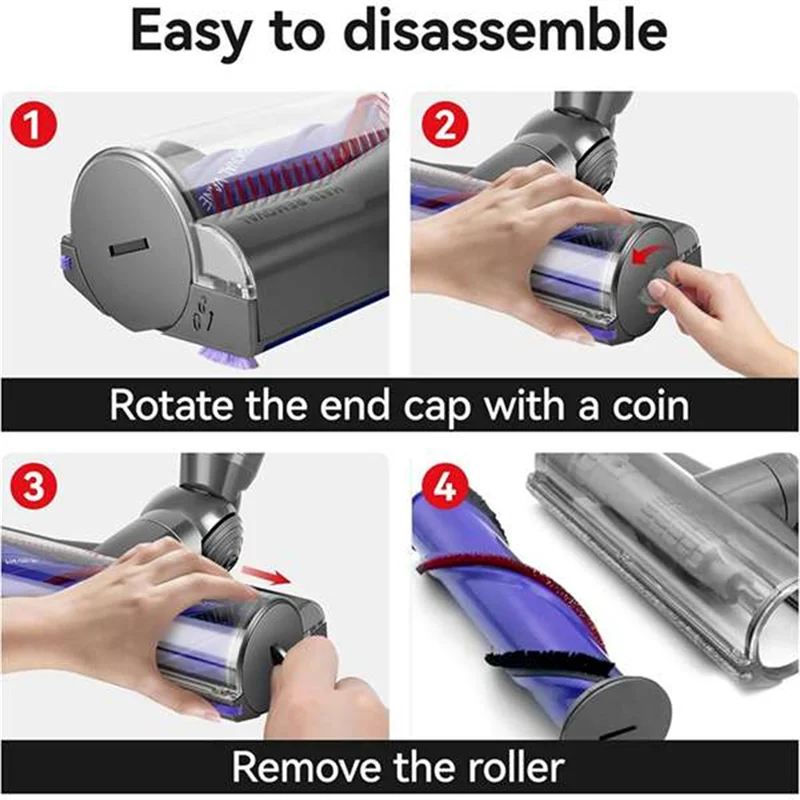 Easy to disassemble

1

2

Rotate the end cap with a coin

3

4

Remove the roller