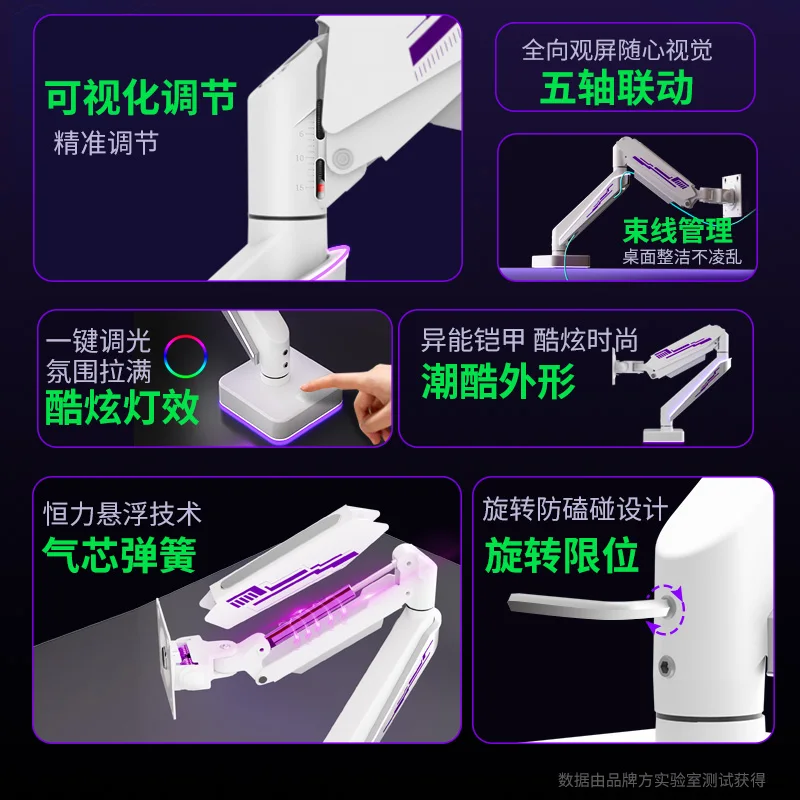 可视化调节
精准调节

6
10
15

全向观屏随心视觉
五轴联动

束线管理
桌面整洁不凌乱

一键调光
氛围拉满
酷炫灯效

异能铠甲 酷炫时尚
潮酷外形

恒力悬浮技术
气芯弹簧

旋转防磕碰设计
旋转限位

数据由品牌方实验室测试获得