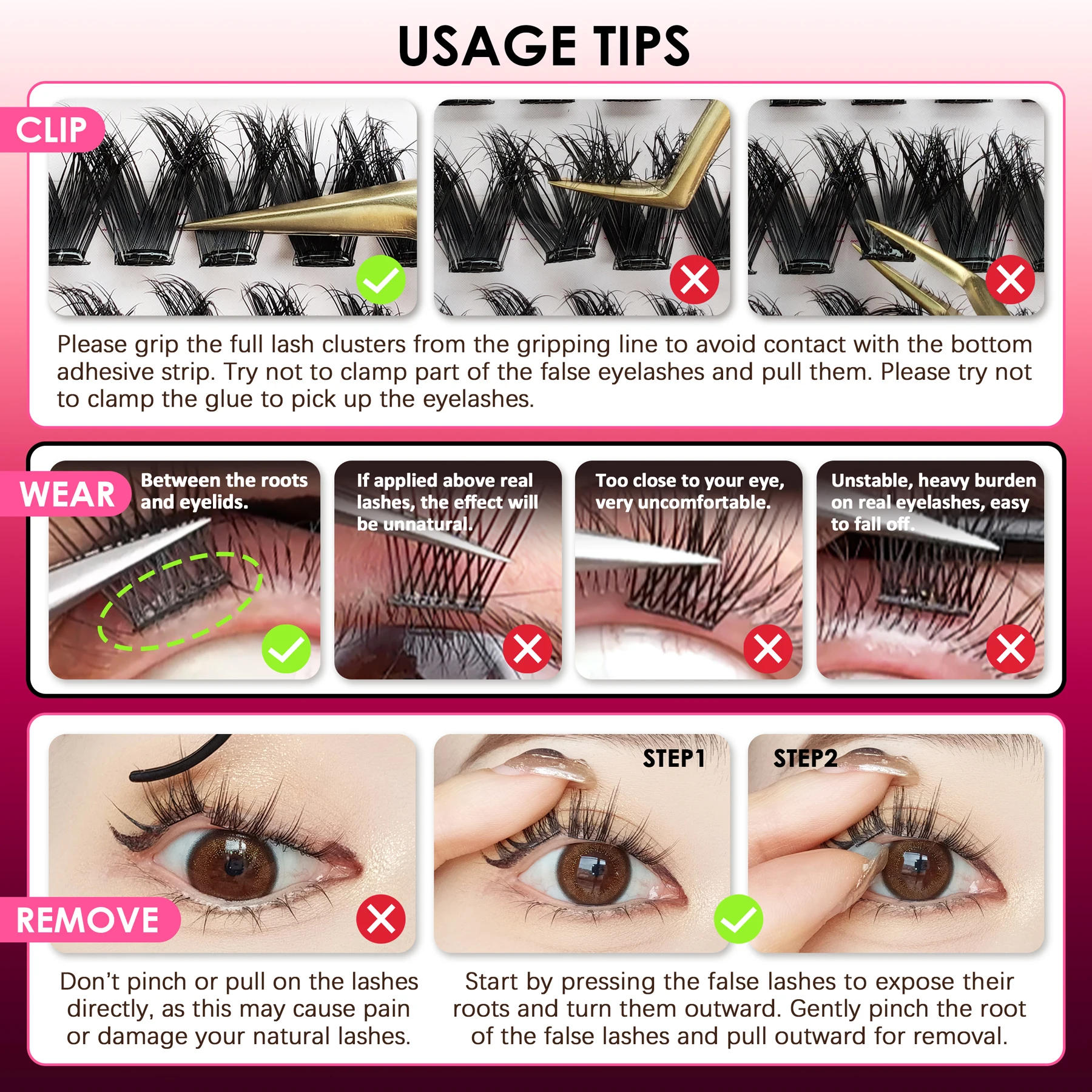 USAGE TIPS

CLIP

Please grip the full lash clusters from the gripping line to avoid contact with the bottom adhesive strip. Try not to clamp part of the false eyelashes and pull them. Please try not to clamp the glue to pick up the eyelashes.

WEAR

Between the roots and eyelids.

If applied above real lashes, the effect will be unnatural.

Too close to your eye, very uncomfortable.

Unstable, heavy burden on real eyelashes, easy to fall off.

REMOVE

STEP1

STEP2

Don't pinch or pull on the lashes directly, as this may cause pain or damage your natural lashes.

Start by pressing the false lashes to expose their roots and turn them outward. Gently pinch the root of the false lashes and pull outward for removal.