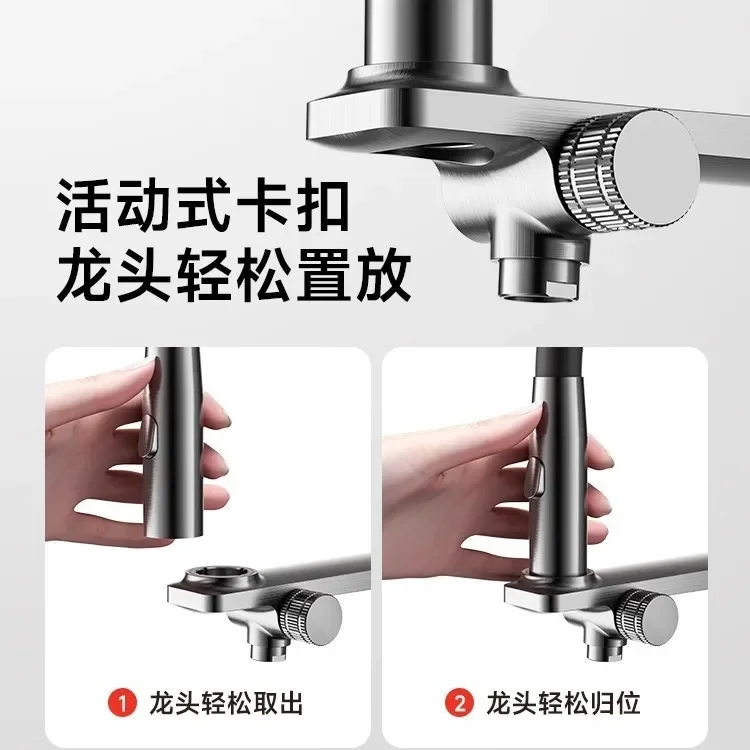 活动式卡扣
龙头轻松置放

1 龙头轻松取出

2 龙头轻松归位