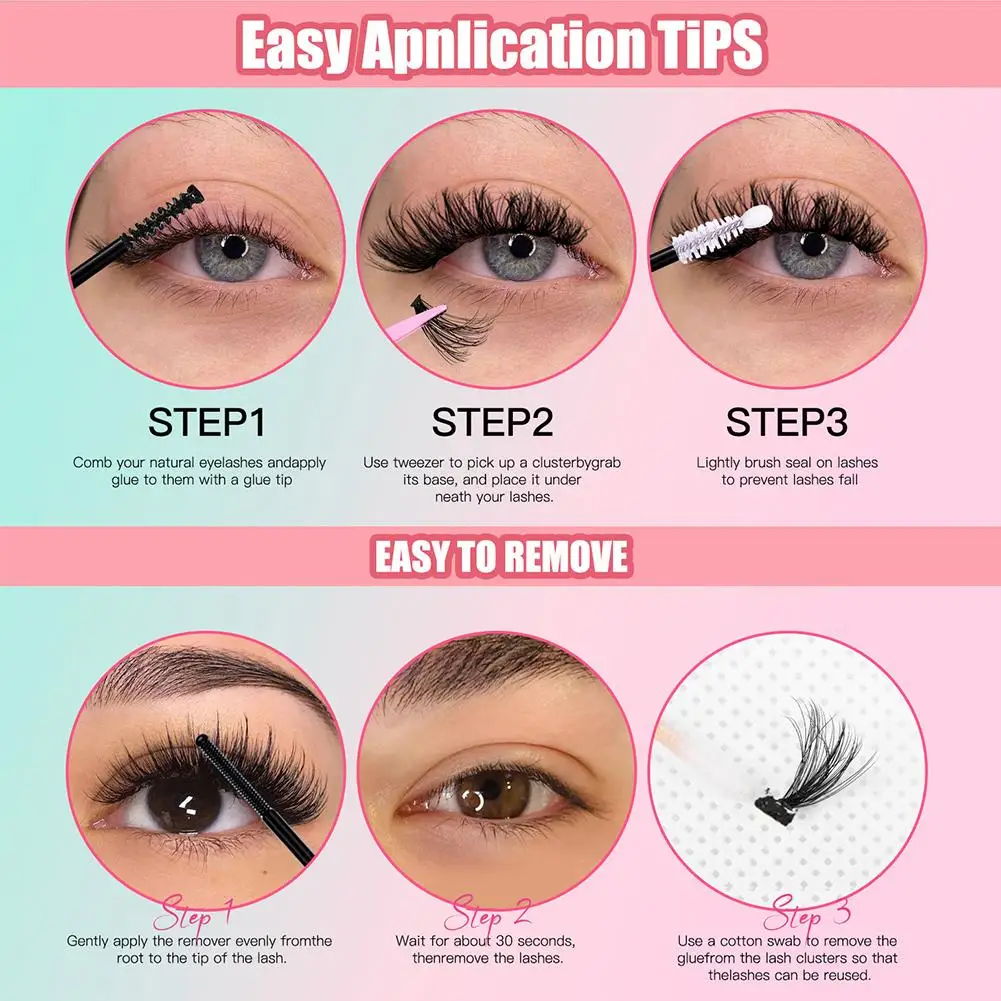 Easy Apnlication TiPS

STEP1

Comb your natural eyelashes andapply glue to them with a glue tip

STEP2

Use tweezer to pick up a clusterbygrab its base, and place it under neath your lashes.

STEP3

Lightly brush seal on lashes to prevent lashes fall

EASY TO REMOVE

Step 1

Gently apply the remover evenly fromthe root to the tip of the lash.

Step 2

Wait for about 30 seconds, thenremove the lashes.

Step 3

Use a cotton swab to remove the gluefrom the lash clusters so that thelashes can be reused.