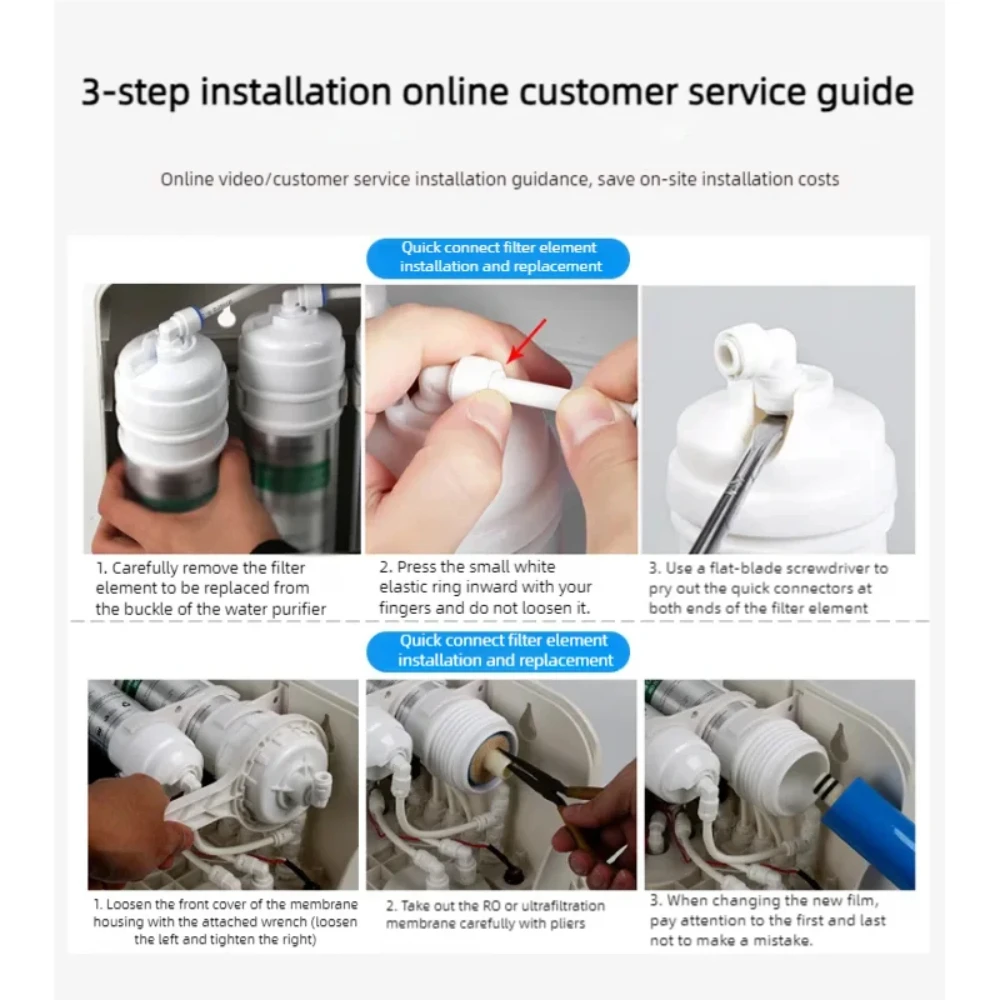 3-step installation online customer service guide

Online video/customer service installation guidance, save on-site installation costs

Quick connect filter element installation and replacement

1. Carefully remove the filter element to be replaced from the buckle of the water purifier

2. Press the small white elastic ring inward with your fingers and do not loosen it.

3. Use a flat-blade screwdriver to pry out the quick connectors at both ends of the filter element

Quick connect filter element installation and replacement

1. Loosen the front cover of the membrane housing with the attached wrench (loosen the left and tighten the right)

2. Take out the RO or ultrafiltration membrane carefully with pliers

3. When changing the new film, pay attention to the first and last not to make a mistake.