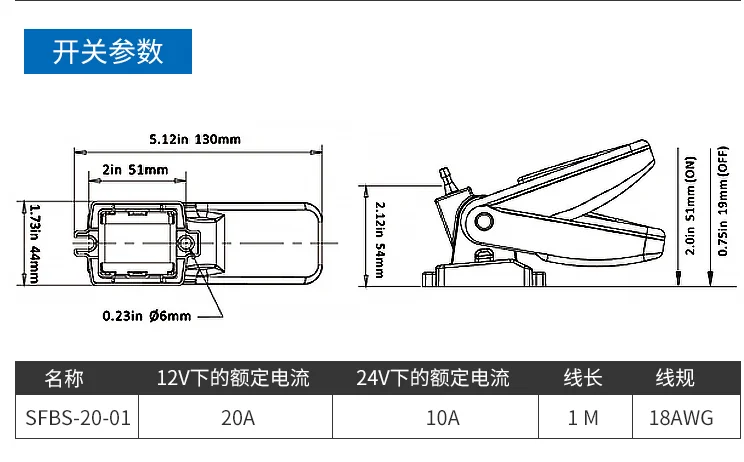 开关参数

5.12in 130mm

2in 51mm

1.73in 44mm

0.23in Ø6mm

2.12in 54mm

2.0in 51mm (ON)

0.75in 19mm (OFF)

| 名称 | 12V下的额定电流 | 24V下的额定电流 | 线长 | 线规 |
|---|---|---|---|---|
| SFBS-20-01 | 20A | 10A | 1 M | 18AWG |