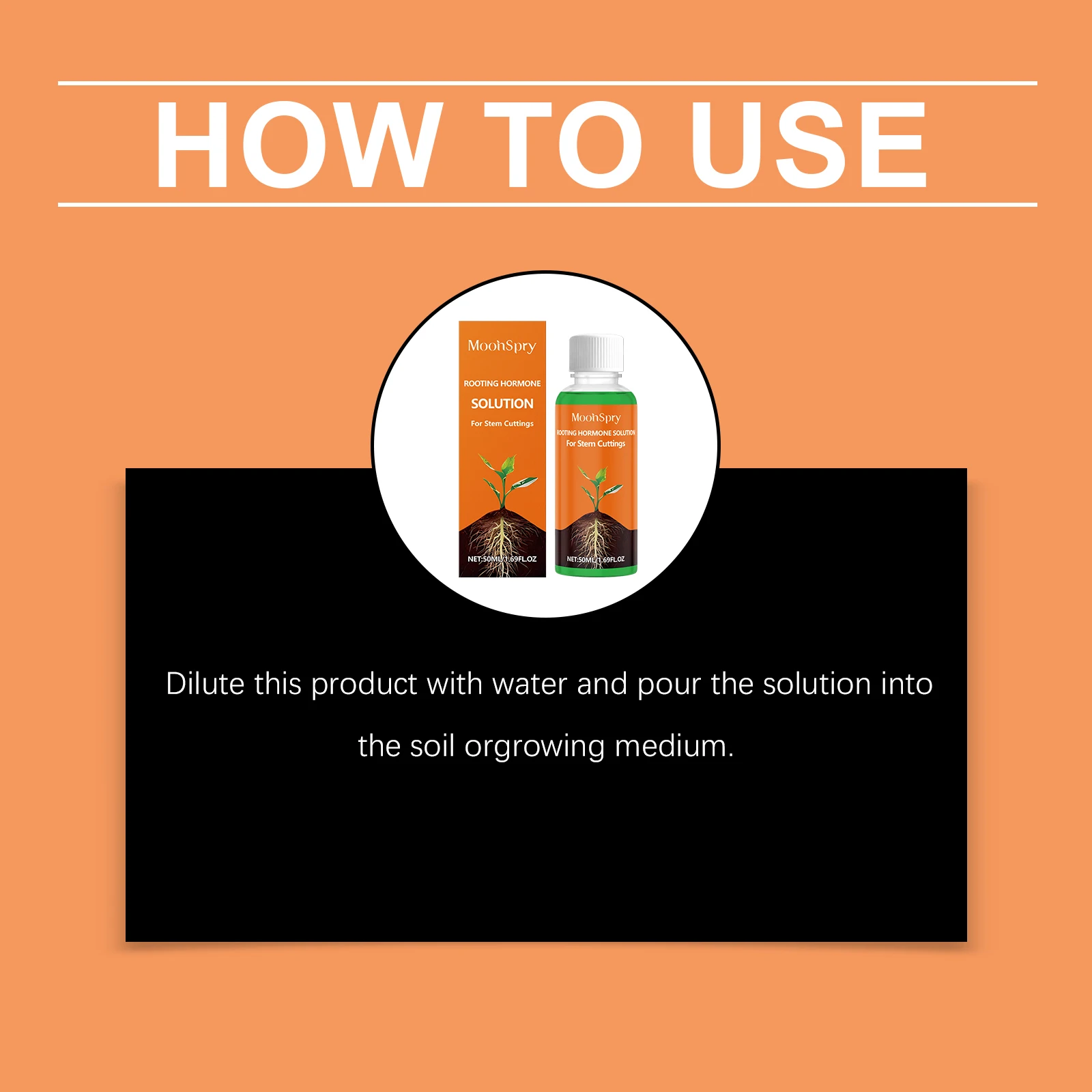 HOW TO USE

MoohSpry

ROOTING HORMONE

SOLUTION

For Stem Cuttings

NET:50ML/1.69FL.OZ

MoohSpry

ROOTING HORMONE SOLUTION

For Stem Cuttings

NET:50ML/1.69FL.OZ

Dilute this product with water and pour the solution into the soil orgrowing medium.