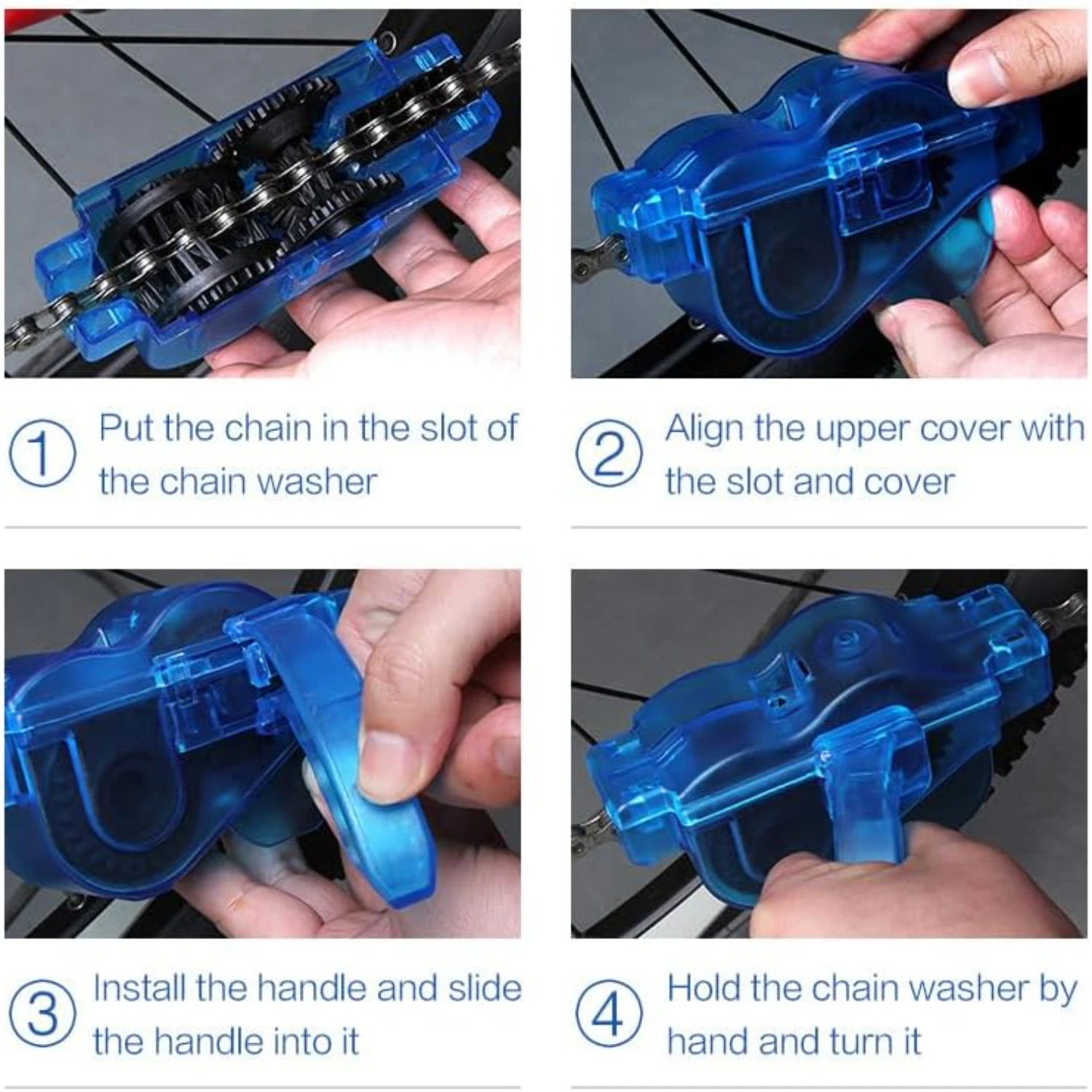 1 Put the chain in the slot of the chain washer

2 Align the upper cover with the slot and cover

3 Install the handle and slide the handle into it

4 Hold the chain washer by hand and turn it