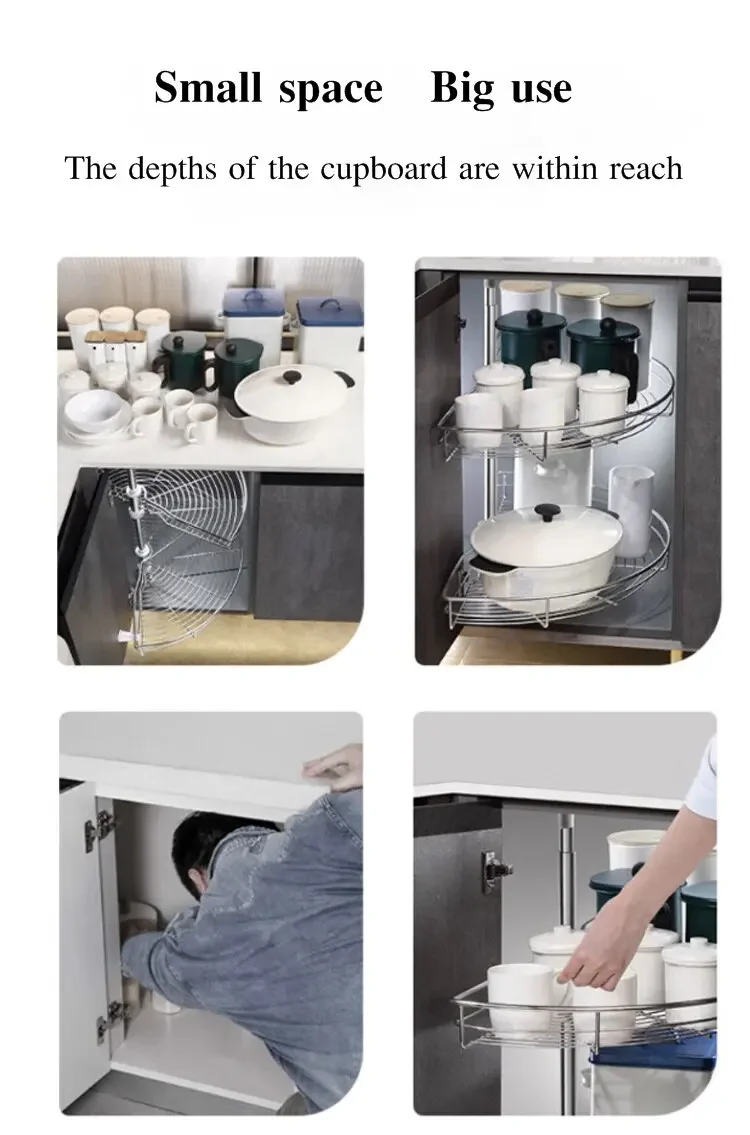 Small space Big use

The depths of the cupboard are within reach