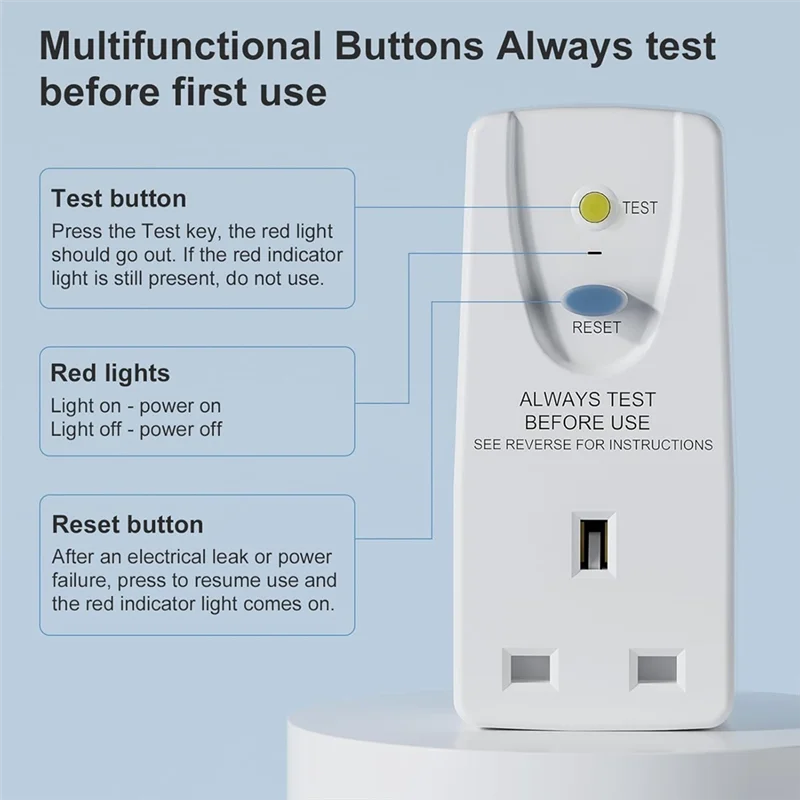 Multifunctional Buttons Always test before first use

Test button
Press the Test key, the red light should go out. If the red indicator light is still present, do not use.

Red lights
Light on - power on
Light off - power off

Reset button
After an electrical leak or power failure, press to resume use and the red indicator light comes on.

TEST

RESET

ALWAYS TEST
BEFORE USE
SEE REVERSE FOR INSTRUCTIONS