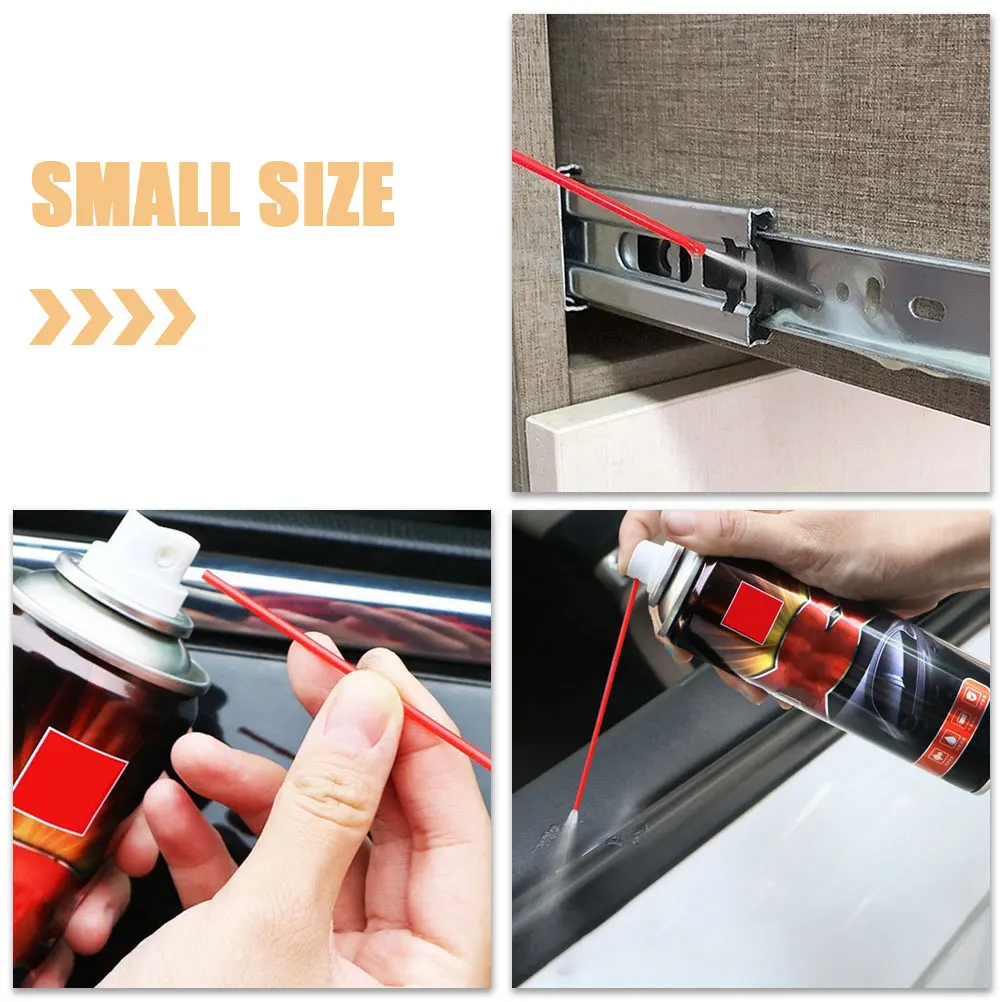 SMALL SIZE