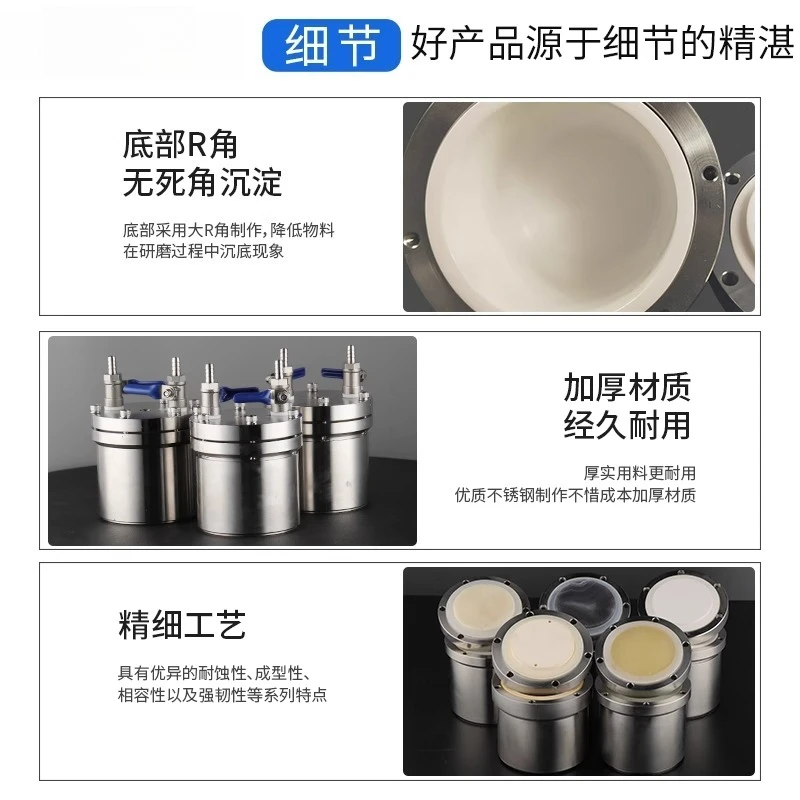 细节 好产品源于细节的精湛

底部R角
无死角沉淀

底部采用大R角制作，降低物料在研磨过程中沉底现象

加厚材质
经久耐用

厚实用料更耐用
优质不锈钢制作不惜成本加厚材质

精细工艺

具有优异的耐蚀性、成型性、相容性以及强韧性等系列特点