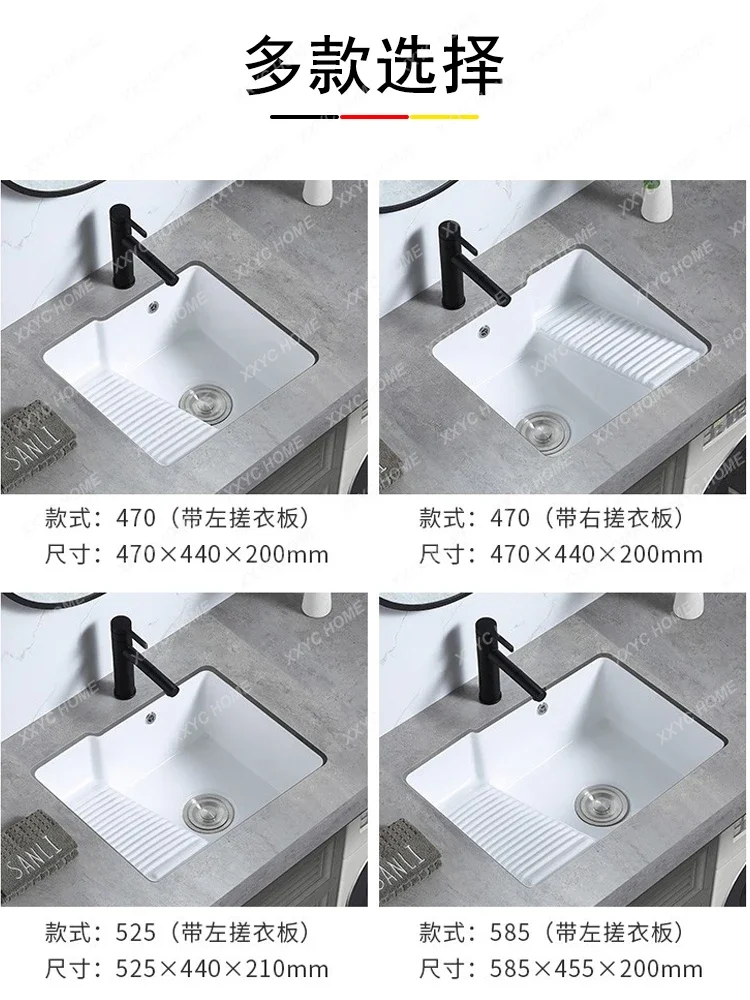 多款选择

XXYC HOME

SANLI

款式：470（带左搓衣板）
尺寸：470×440×200mm

款式：470（带右搓衣板）
尺寸：470×440×200mm

款式：525（带左搓衣板）
尺寸：525×440×210mm

款式：585（带左搓衣板）
尺寸：585×455×200mm