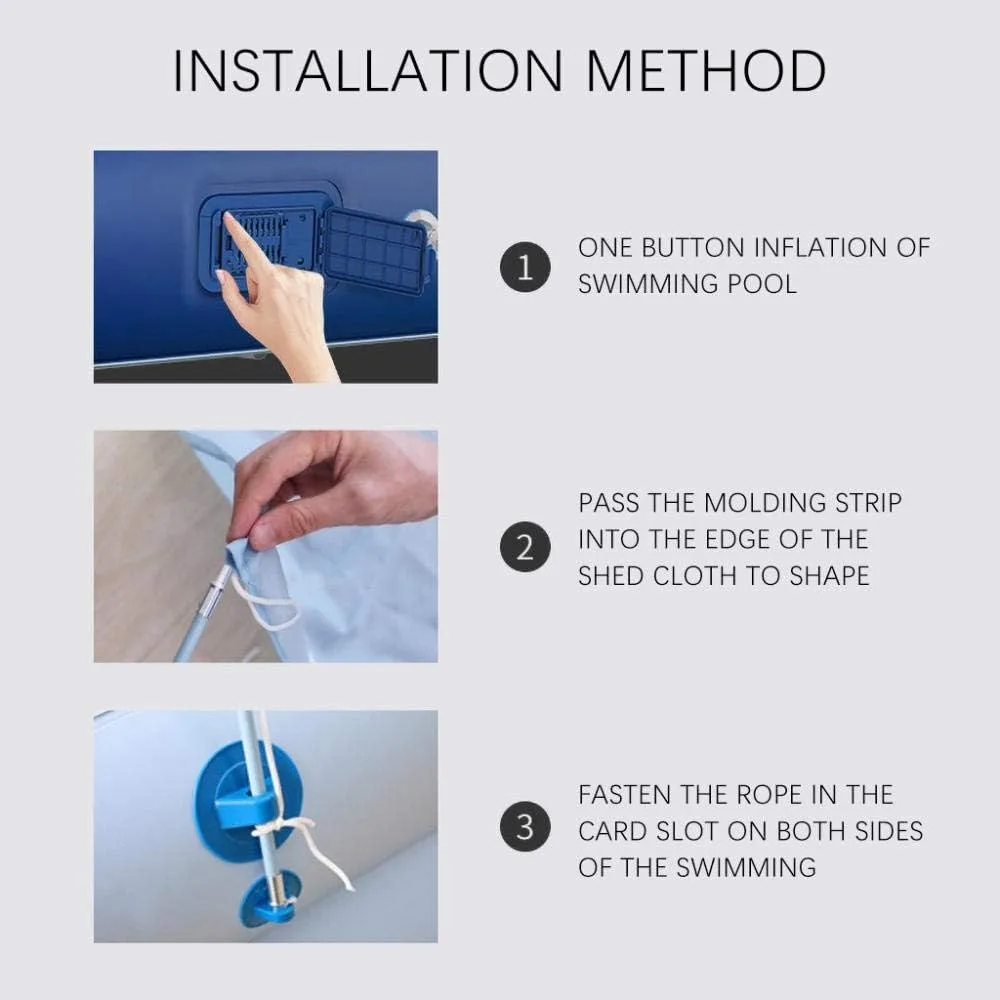 INSTALLATION METHOD

1 ONE BUTTON INFLATION OF SWIMMING POOL

2 PASS THE MOLDING STRIP INTO THE EDGE OF THE SHED CLOTH TO SHAPE

3 FASTEN THE ROPE IN THE CARD SLOT ON BOTH SIDES OF THE SWIMMING