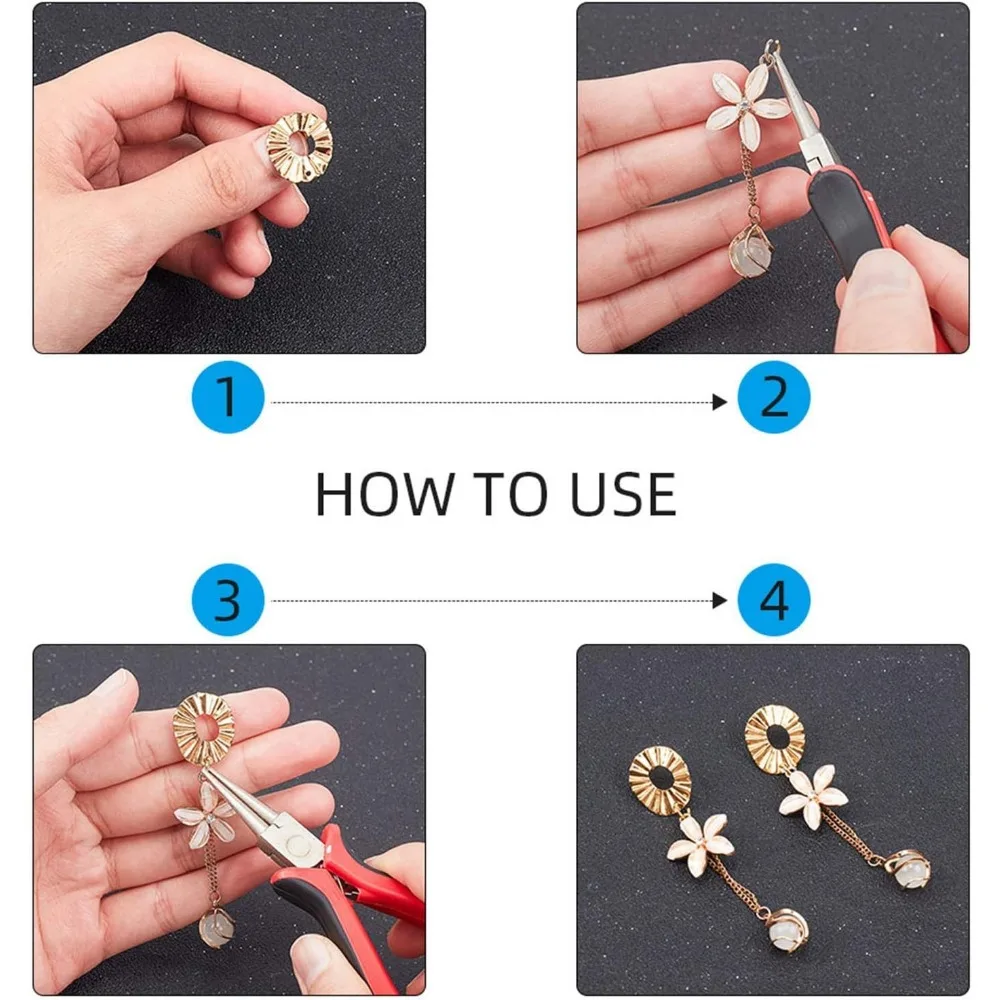 1

2

HOW TO USE

3

4