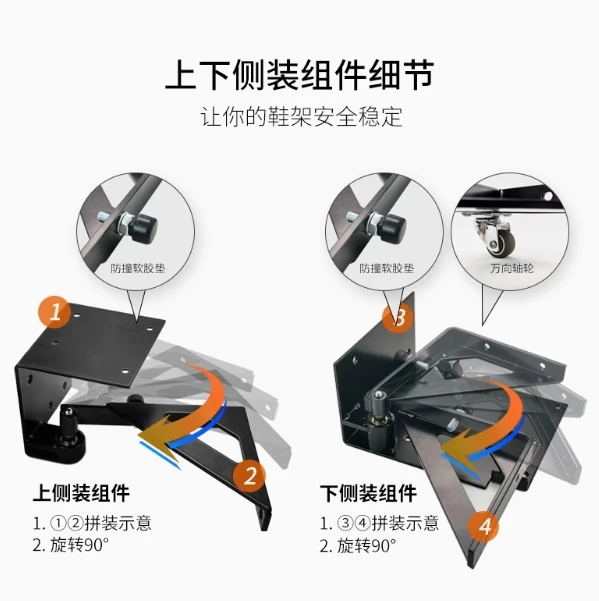 上下侧装组件细节

让你的鞋架安全稳定

防撞软胶垫

1

2

上侧装组件

1. ①②拼装示意
2. 旋转90°

防撞软胶垫

万向轴轮

3

4

下侧装组件

1. ③④拼装示意
2. 旋转90°