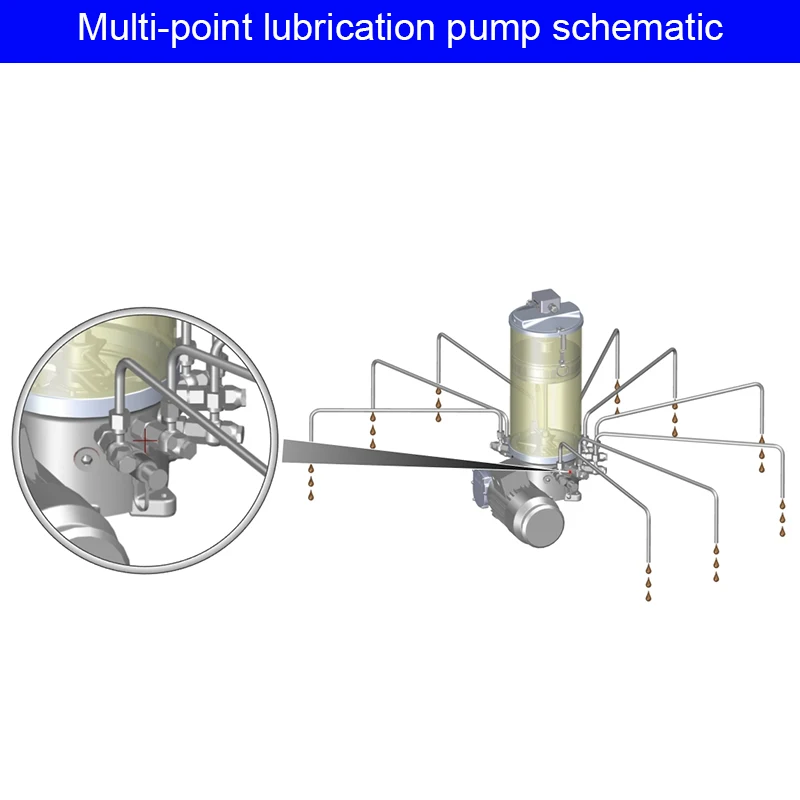 Multi-point lubrication pump schematic