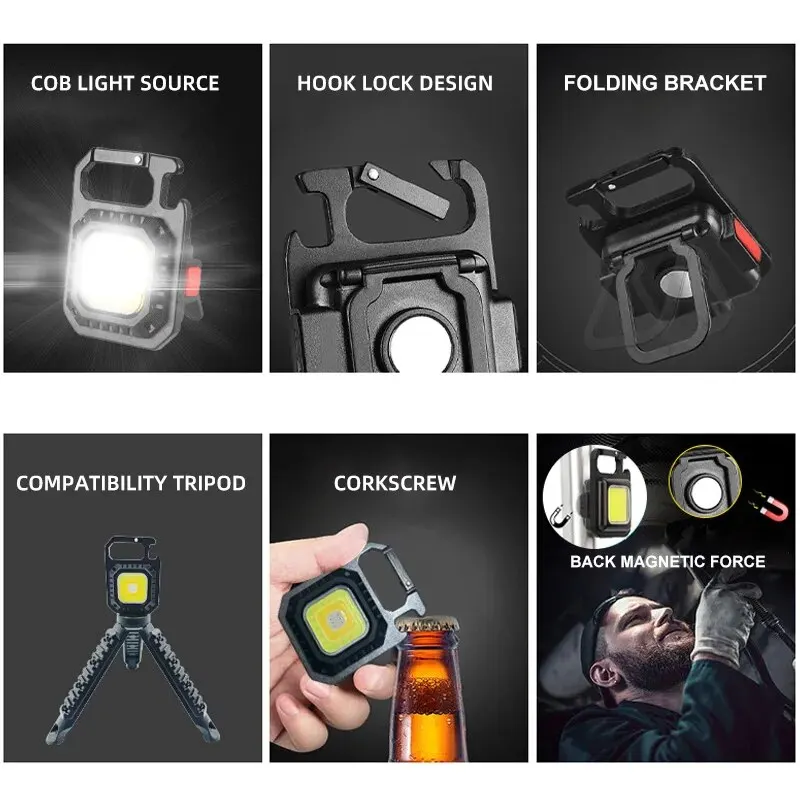 COB LIGHT SOURCE

HOOK LOCK DESIGN

FOLDING BRACKET

COMPATIBILITY TRIPOD

CORKSCREW

BACK MAGNETIC FORCE