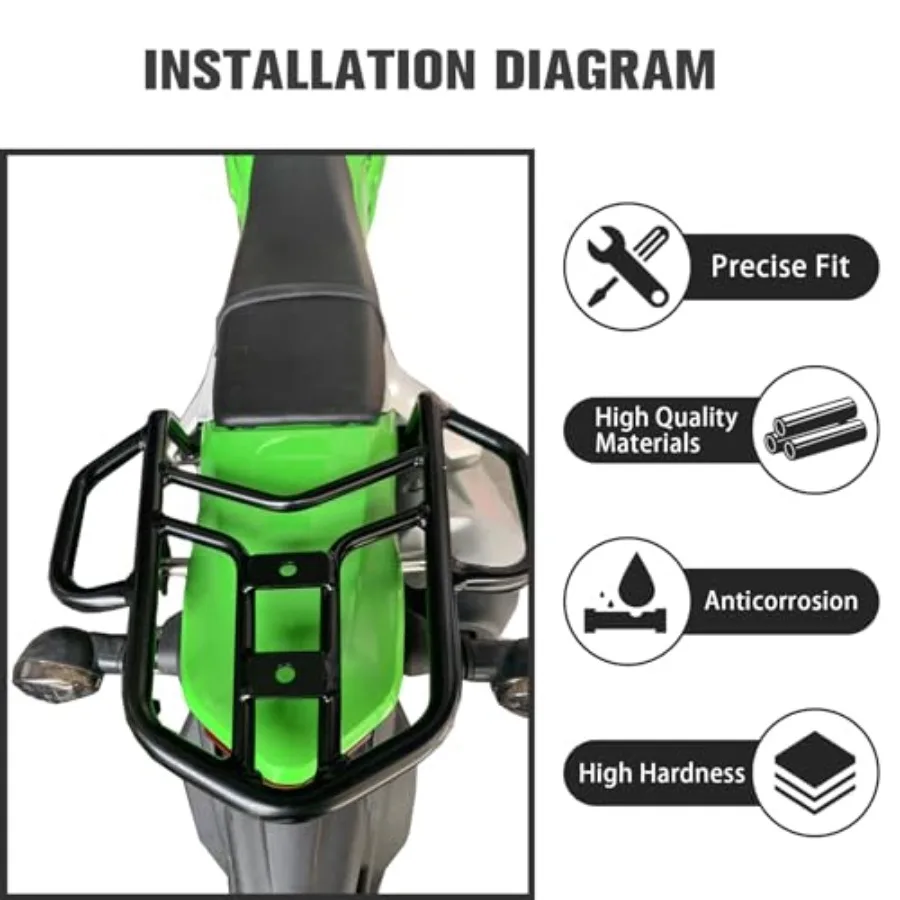 INSTALLATION DIAGRAM

Precise Fit

High Quality Materials

Anticorrosion

High Hardness