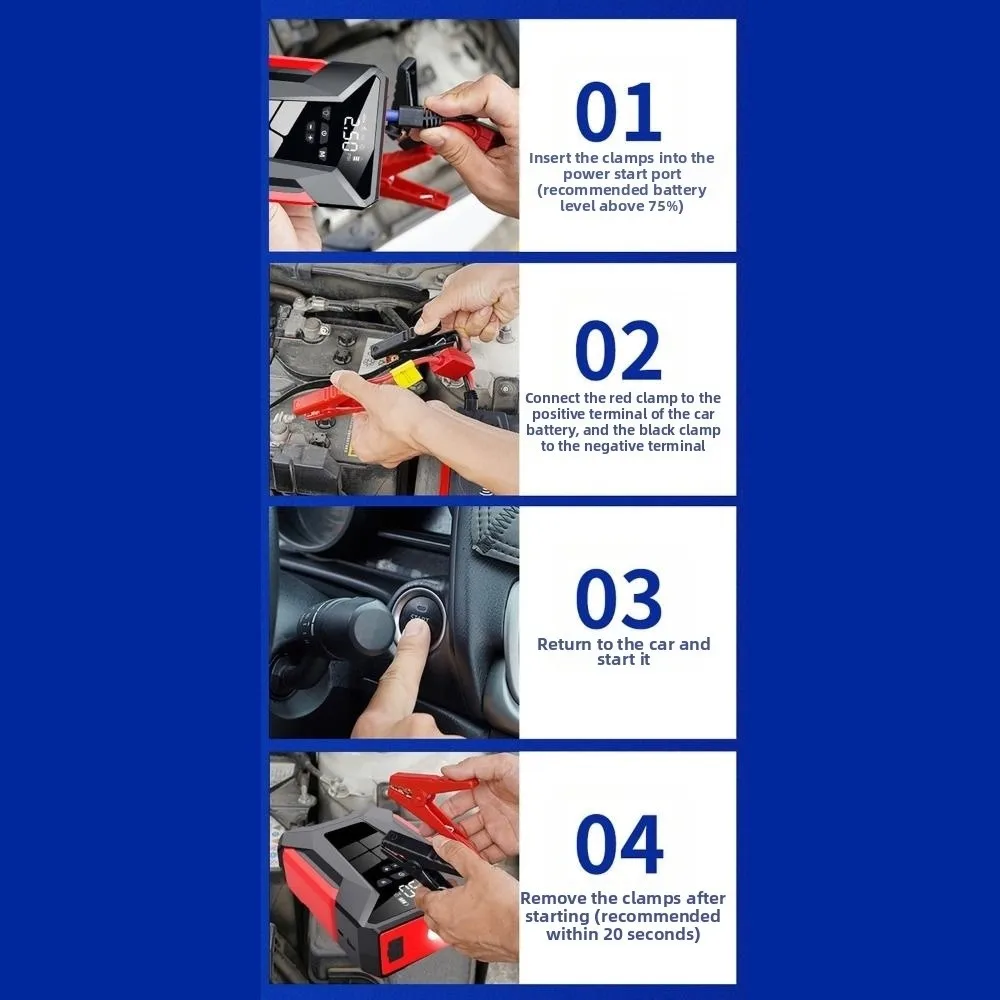 01
Insert the clamps into the power start port (recommended battery level above 75%)

02
Connect the red clamp to the positive terminal of the car battery, and the black clamp to the negative terminal

03
Return to the car and start it

04
Remove the clamps after starting (recommended within 20 seconds)