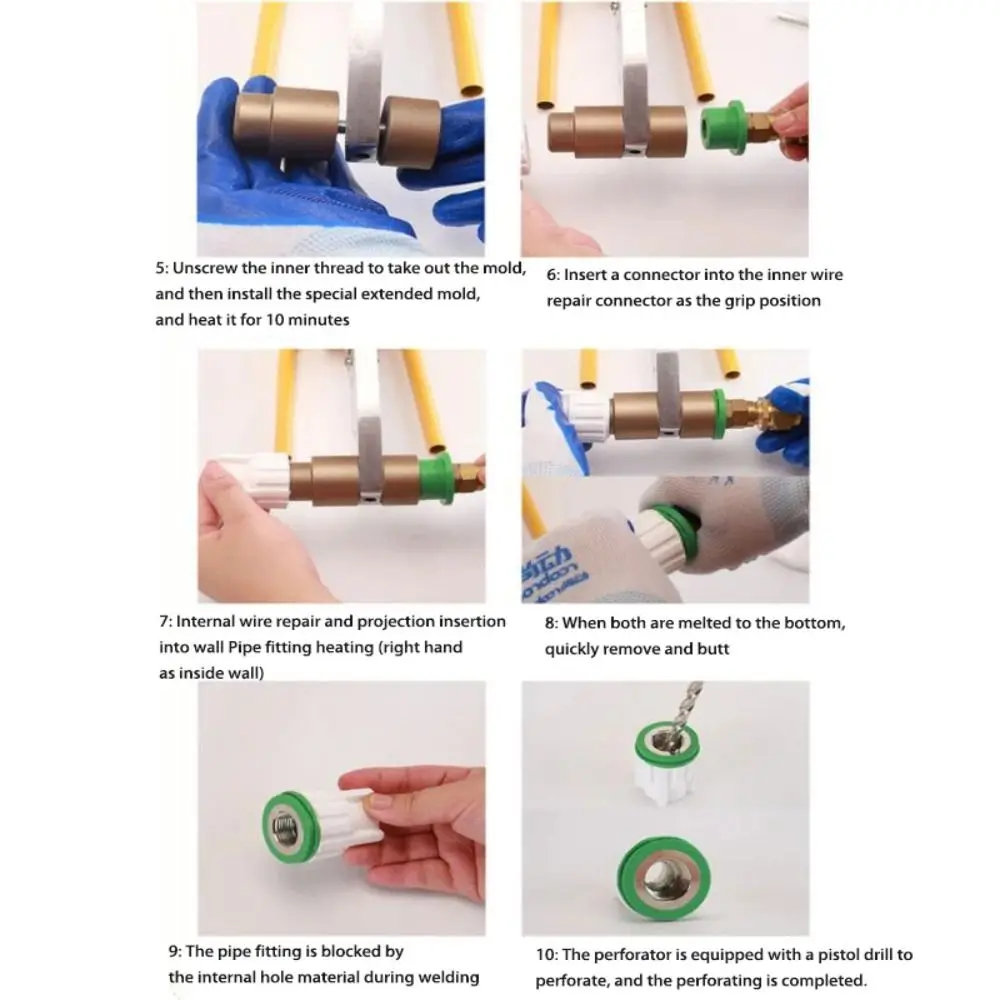 5: Unscrew the inner thread to take out the mold, and then install the special extended mold, and heat it for 10 minutes

6: Insert a connector into the inner wire repair connector as the grip position

7: Internal wire repair and projection insertion into wall Pipe fitting heating (right hand as inside wall)

8: When both are melted to the bottom, quickly remove and butt

9: The pipe fitting is blocked by the internal hole material during welding

10: The perforator is equipped with a pistol drill to perforate, and the perforating is completed.