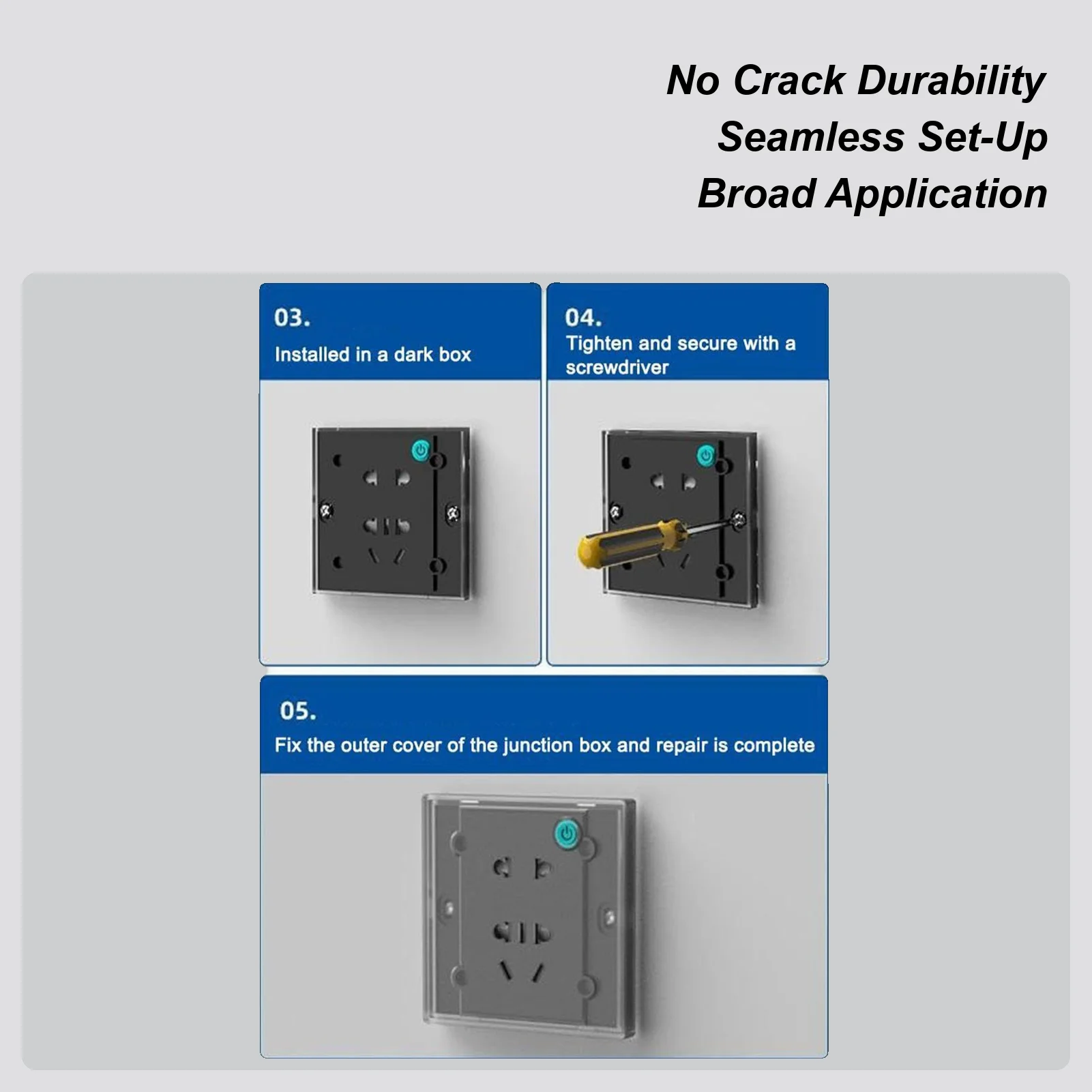 No Crack Durability
Seamless Set-Up
Broad Application

03.
Installed in a dark box

04.
Tighten and secure with a screwdriver

05.
Fix the outer cover of the junction box and repair is complete