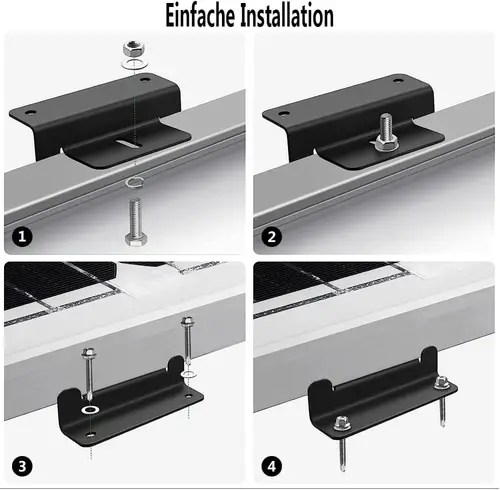 Einfache Installation

1

2

3

4