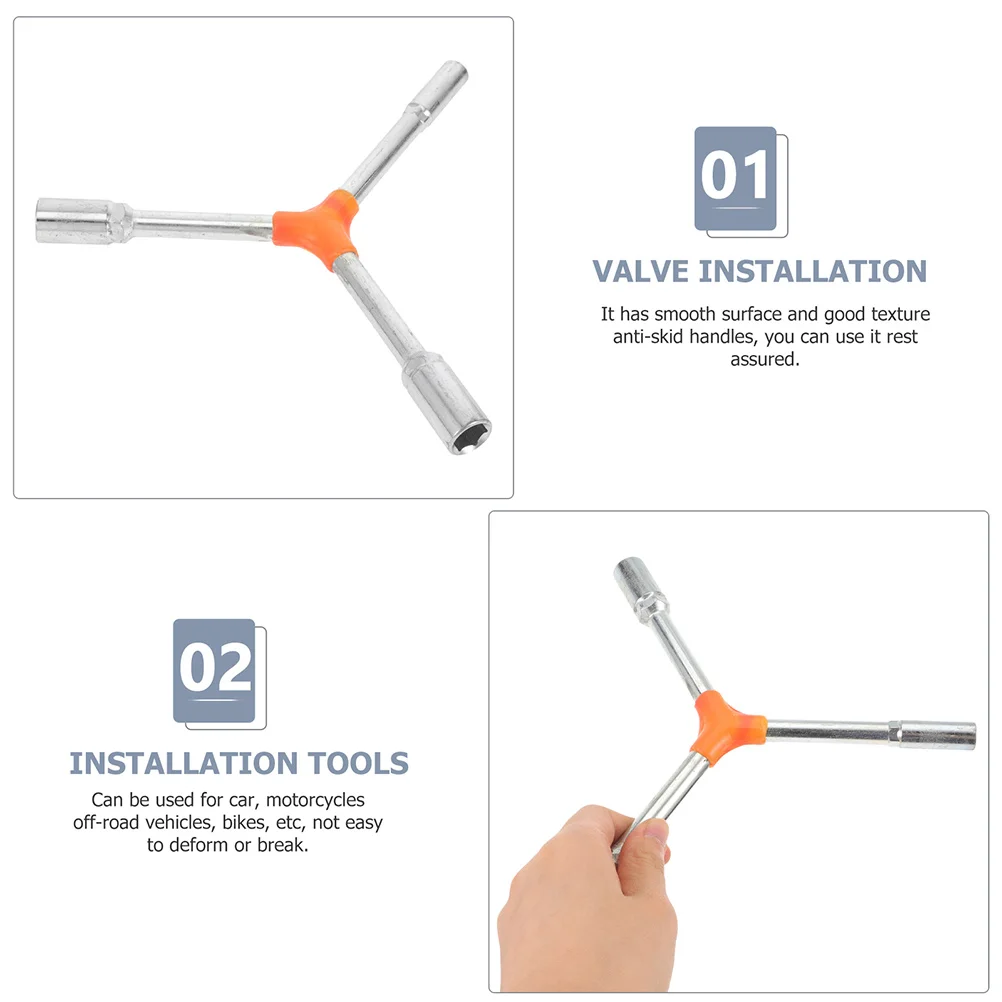 01

VALVE INSTALLATION

It has smooth surface and good texture anti-skid handles, you can use it rest assured.

02

INSTALLATION TOOLS

Can be used for car, motorcycles off-road vehicles, bikes, etc, not easy to deform or break.