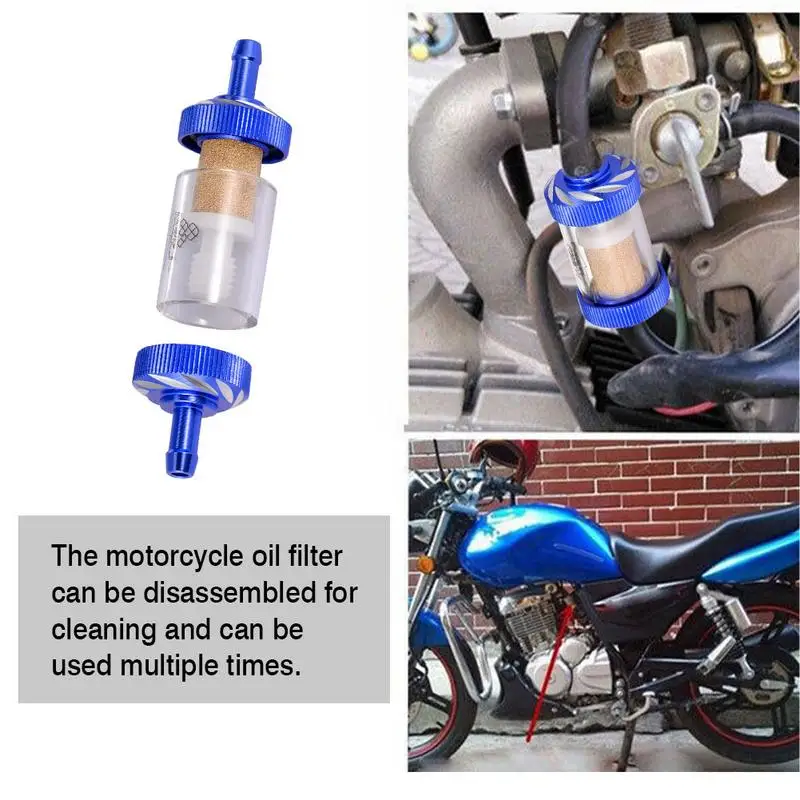 The motorcycle oil filter can be disassembled for cleaning and can be used multiple times.