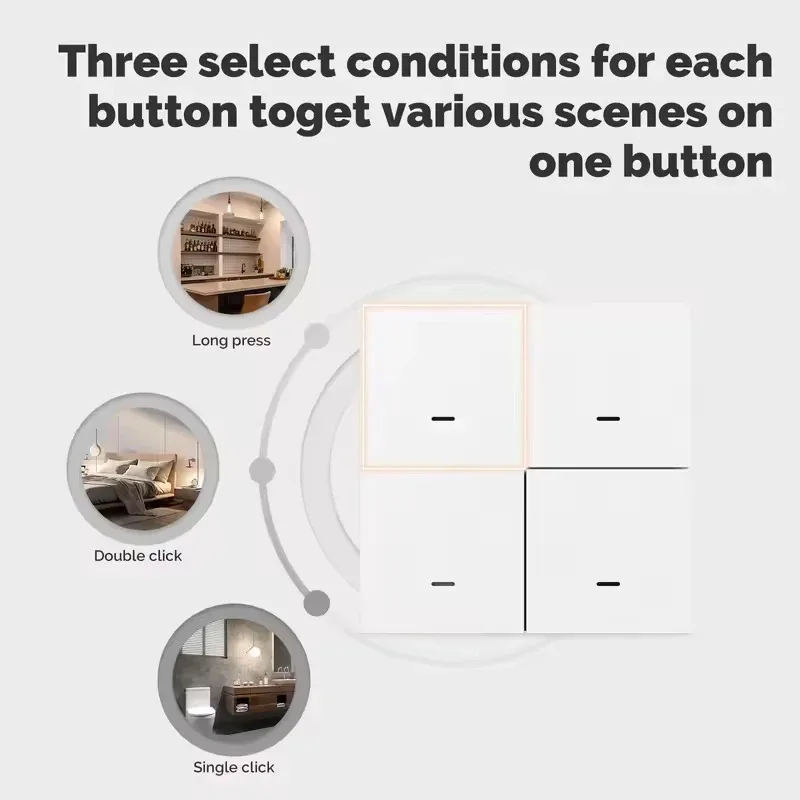 Three select conditions for each button toget various scenes on one button

Long press

Double click

Single click