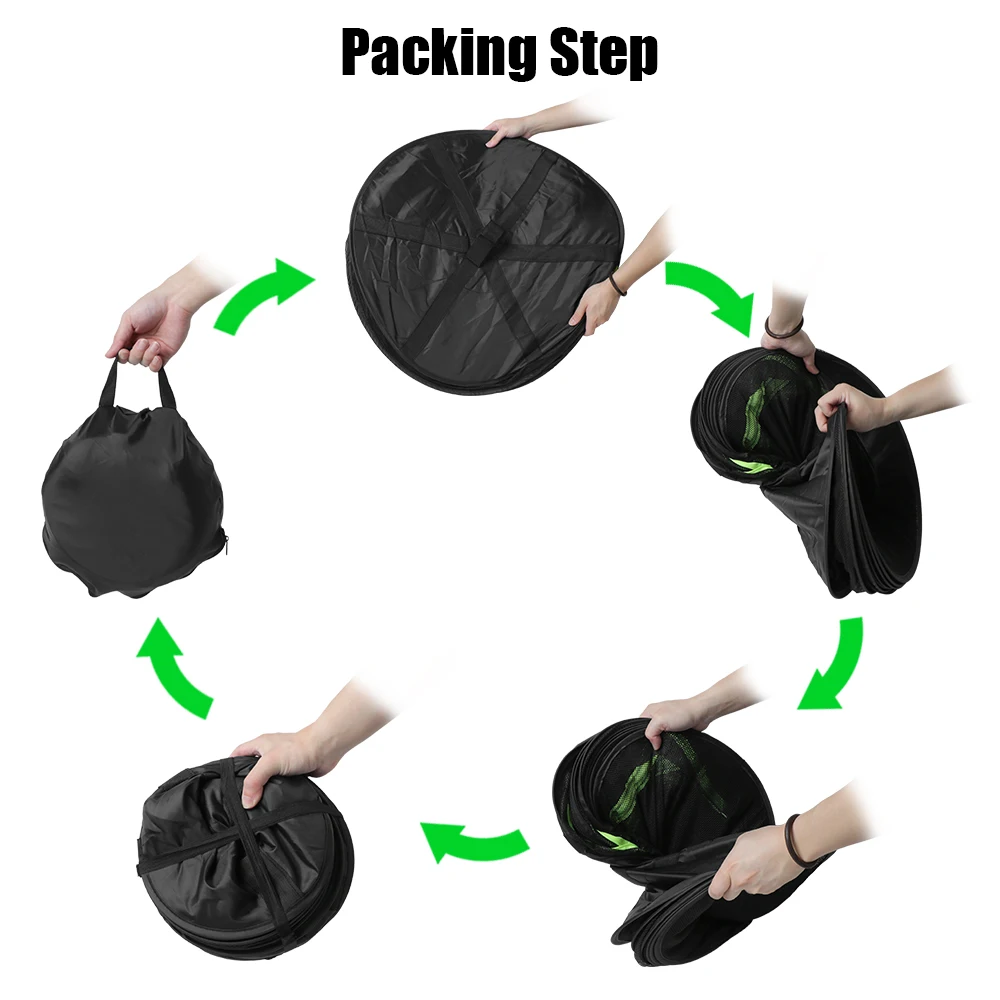 Packing Step