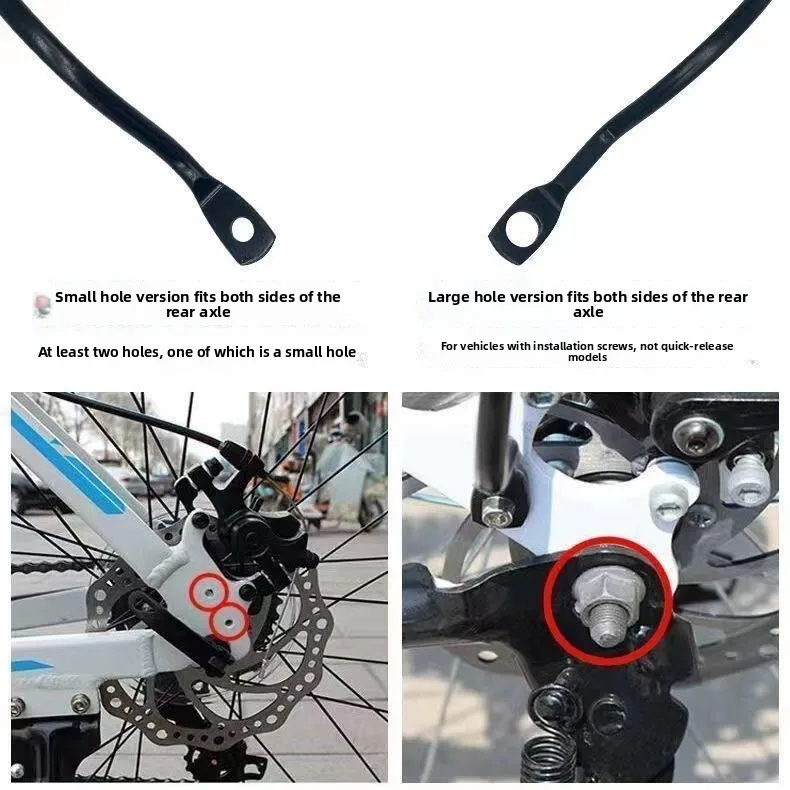 Small hole version fits both sides of the rear axle

At least two holes, one of which is a small hole

Large hole version fits both sides of the rear axle

For vehicles with installation screws, not quick-release models