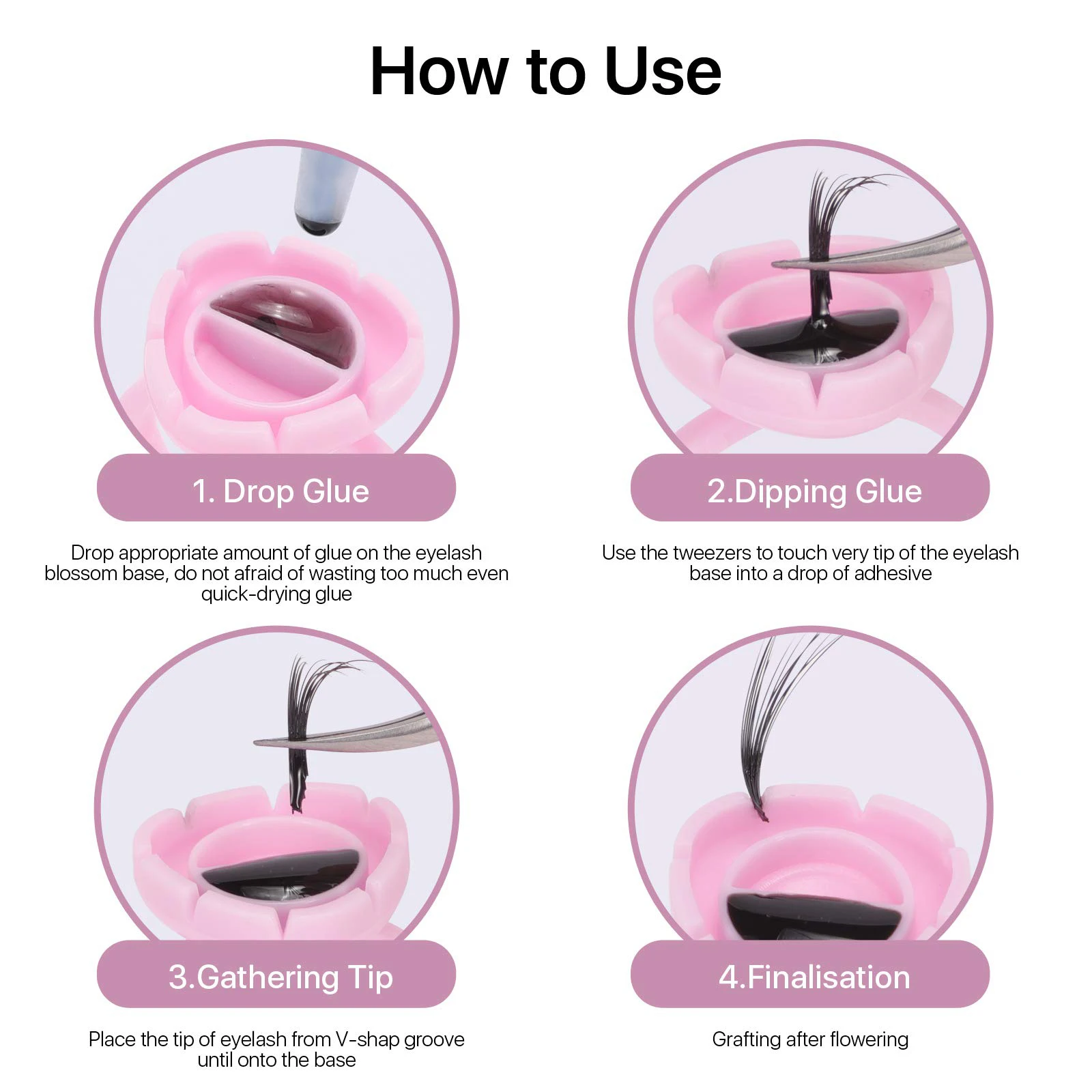 How to Use

1. Drop Glue

Drop appropriate amount of glue on the eyelash blossom base, do not afraid of wasting too much even quick-drying glue

2.Dipping Glue

Use the tweezers to touch very tip of the eyelash base into a drop of adhesive

3.Gathering Tip

Place the tip of eyelash from V-shap groove until onto the base

4.Finalisation

Grafting after flowering