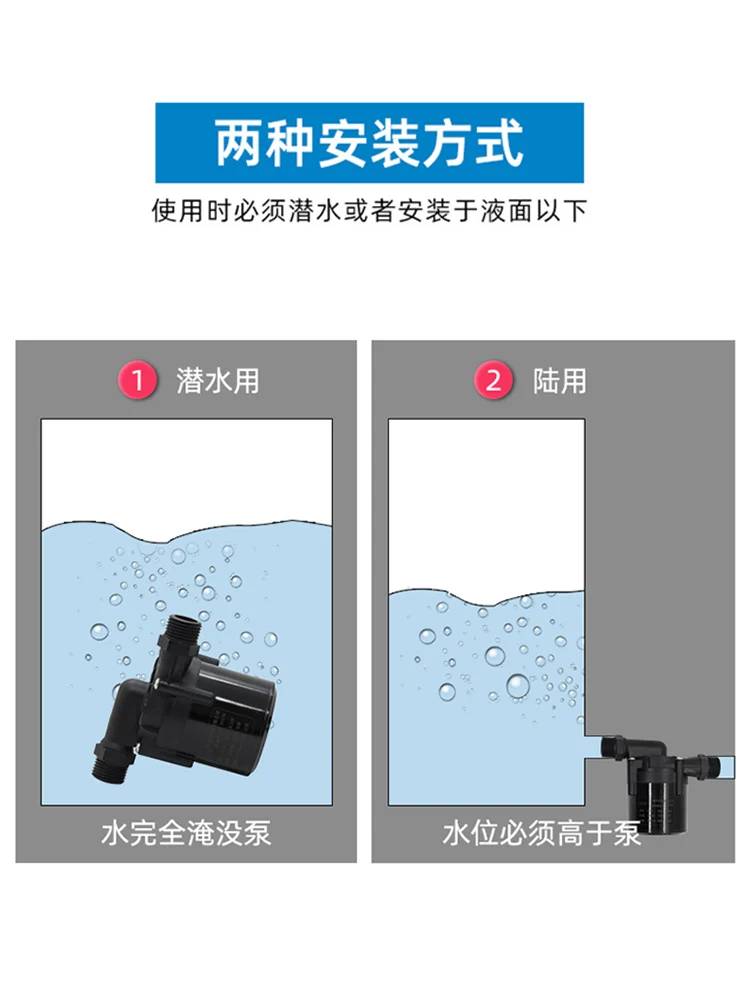 两种安装方式

使用时必须潜水或者安装于液面以下

1 潜水用

水完全淹没泵

2 陆用

水位必须高于泵