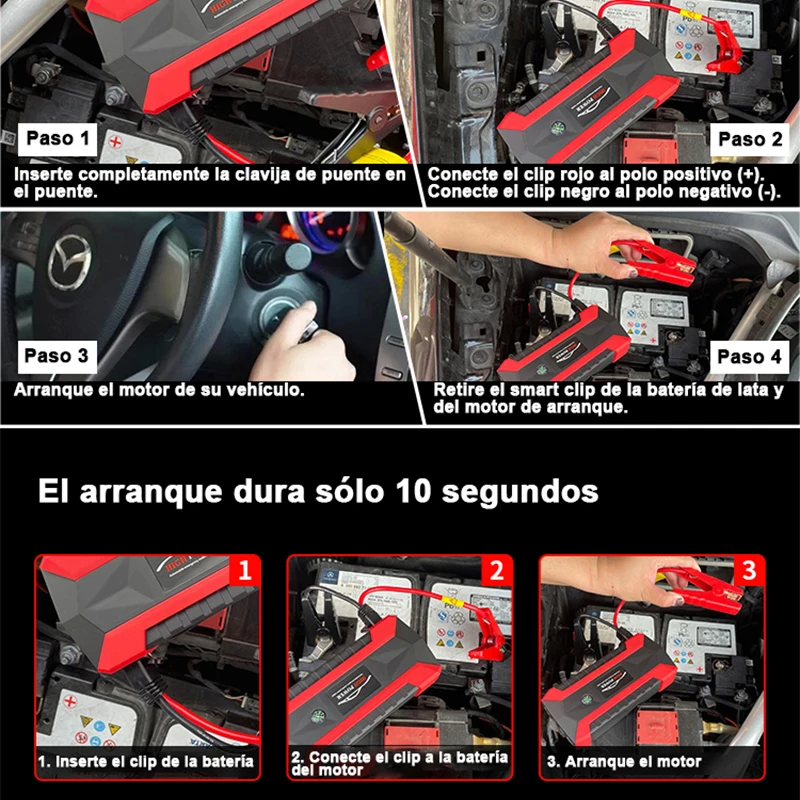 Paso 1
Inserte completamente la clavija de puente en el puente.

Paso 2
Conecte el clip rojo al polo positivo (+).
Conecte el clip negro al polo negativo (-).

Paso 3
Arranque el motor de su vehículo.

Paso 4
Retire el smart clip de la batería de lata y del motor de arranque.

El arranque dura sólo 10 segundos

1
1. Inserte el clip de la batería

2
2. Conecte el clip a la batería del motor

3
3. Arranque el motor