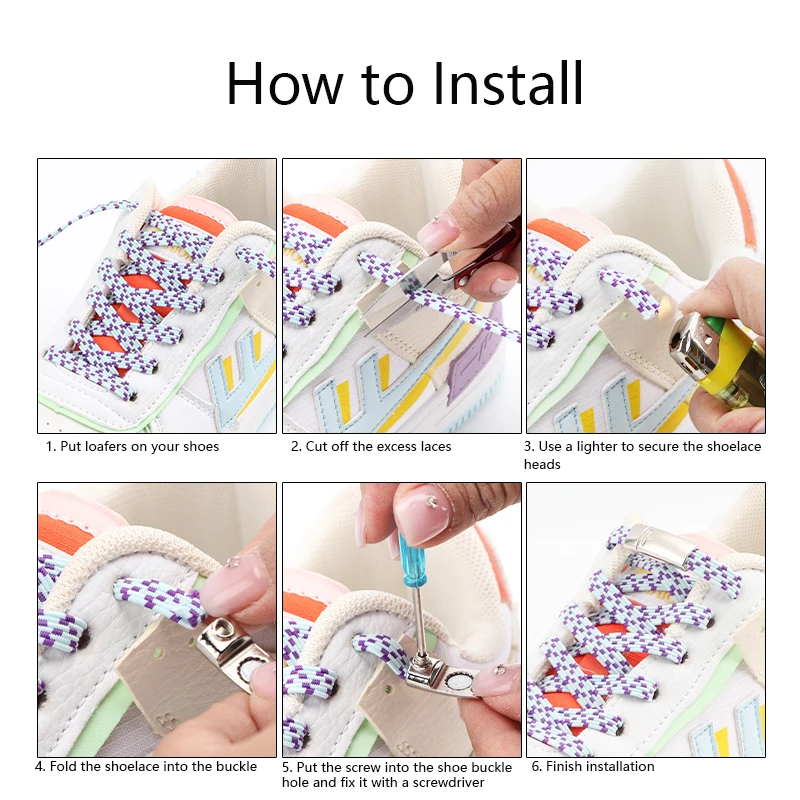 How to Install

1. Put loafers on your shoes

2. Cut off the excess laces

3. Use a lighter to secure the shoelace heads

4. Fold the shoelace into the buckle

5. Put the screw into the shoe buckle hole and fix it with a screwdriver

6. Finish installation