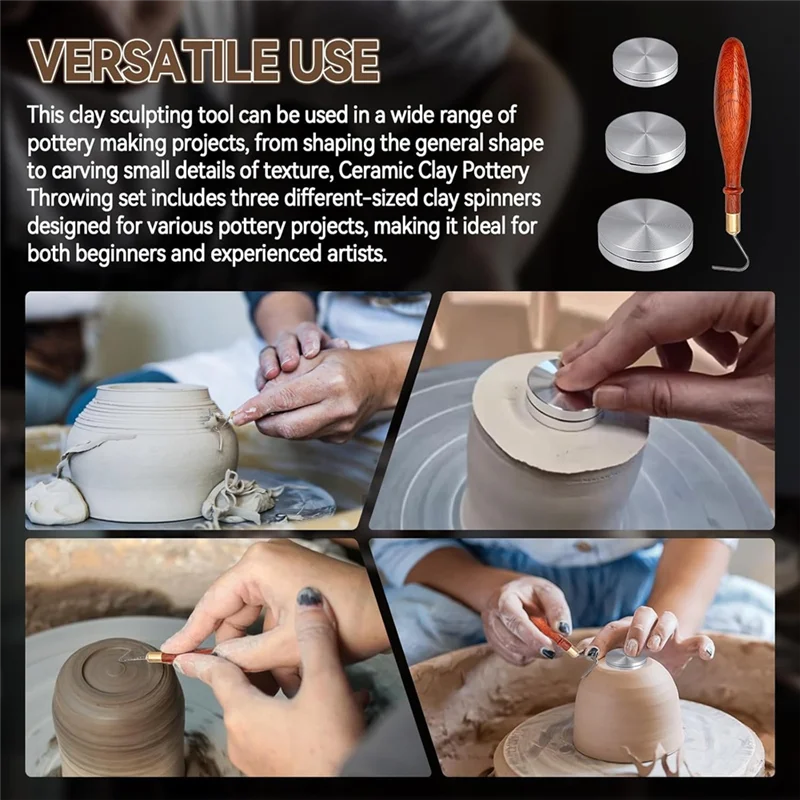 VERSATILE USE

This clay sculpting tool can be used in a wide range of pottery making projects, from shaping the general shape to carving small details of texture, Ceramic Clay Pottery Throwing set includes three different-sized clay spinners designed for various pottery projects, making it ideal for both beginners and experienced artists.