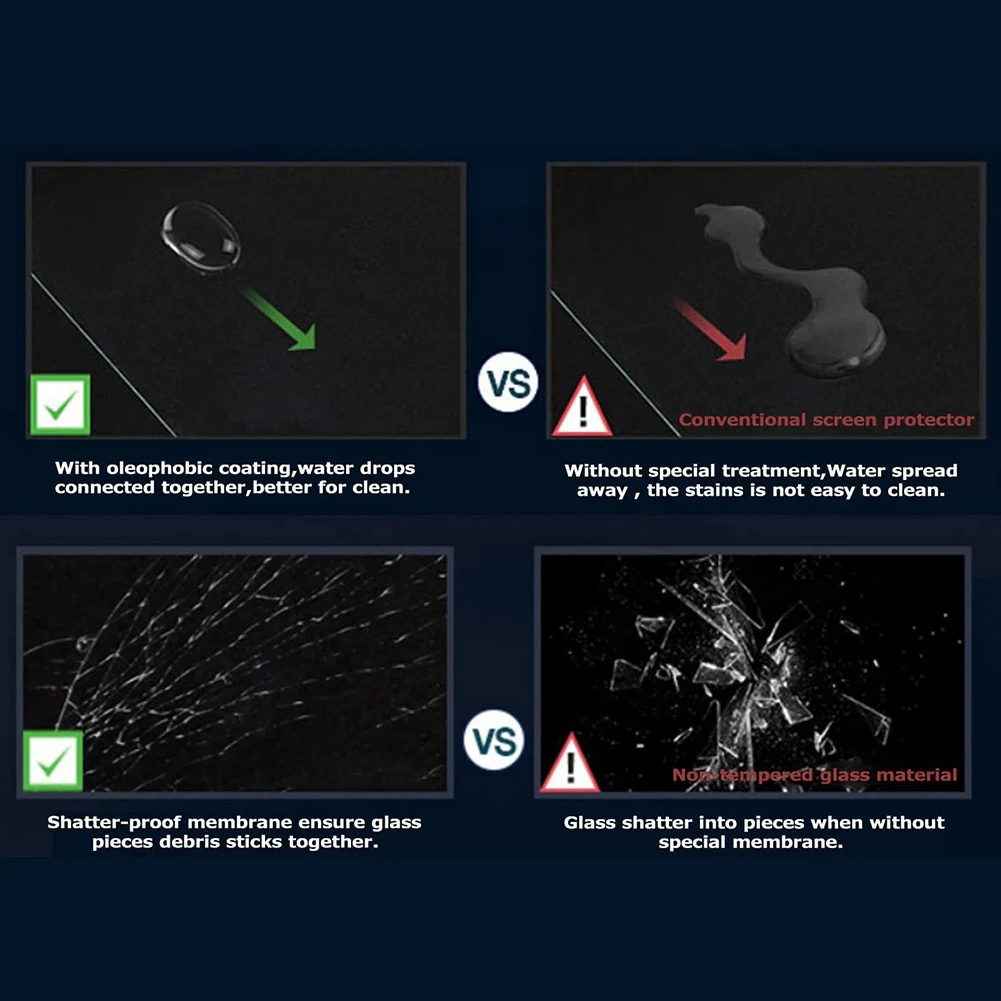 VS

Conventional screen protector

With oleophobic coating,water drops connected together,better for clean.

Without special treatment,Water spread away , the stains is not easy to clean.

VS

Non-tempered glass material

Shatter-proof membrane ensure glass pieces debris sticks together.

Glass shatter into pieces when without special membrane.