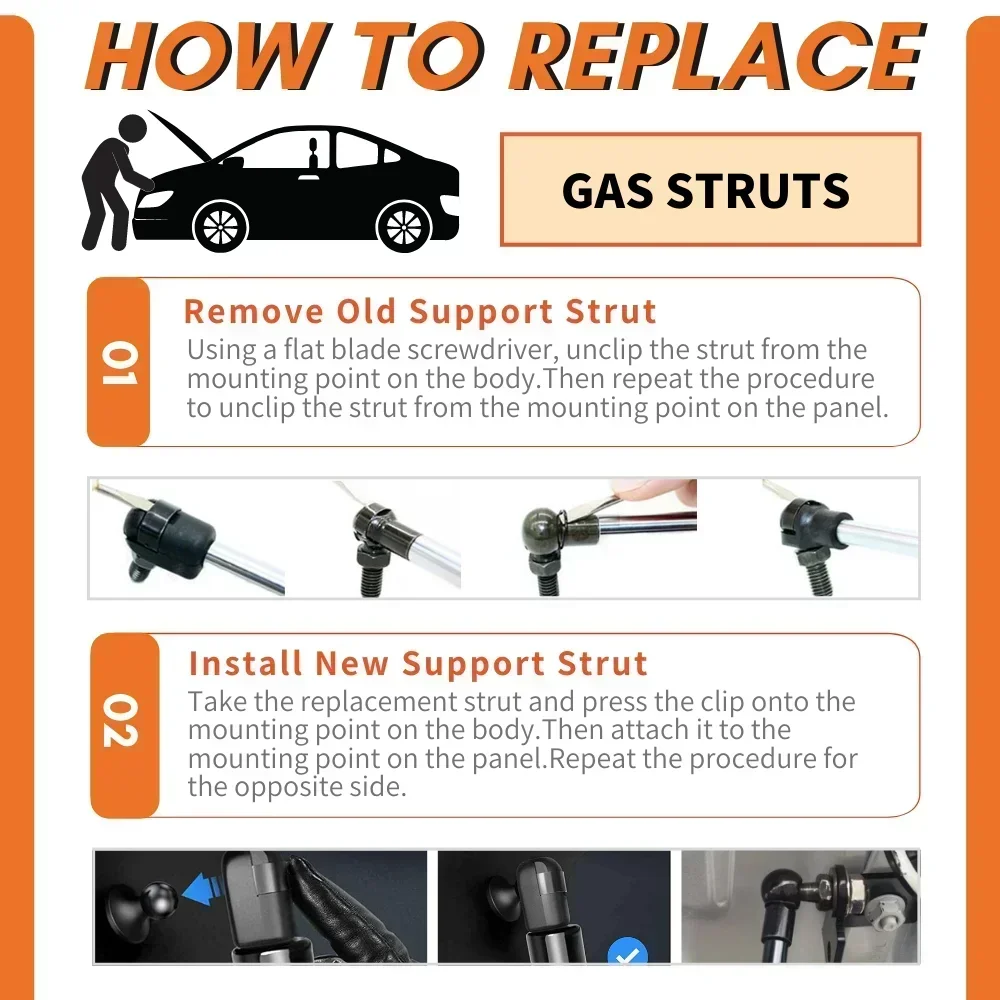 HOW TO REPLACE

GAS STRUTS

01

Remove Old Support Strut

Using a flat blade screwdriver, unclip the strut from the mounting point on the body.Then repeat the procedure to unclip the strut from the mounting point on the panel.

02

Install New Support Strut

Take the replacement strut and press the clip onto the mounting point on the body.Then attach it to the mounting point on the panel.Repeat the procedure for the opposite side.