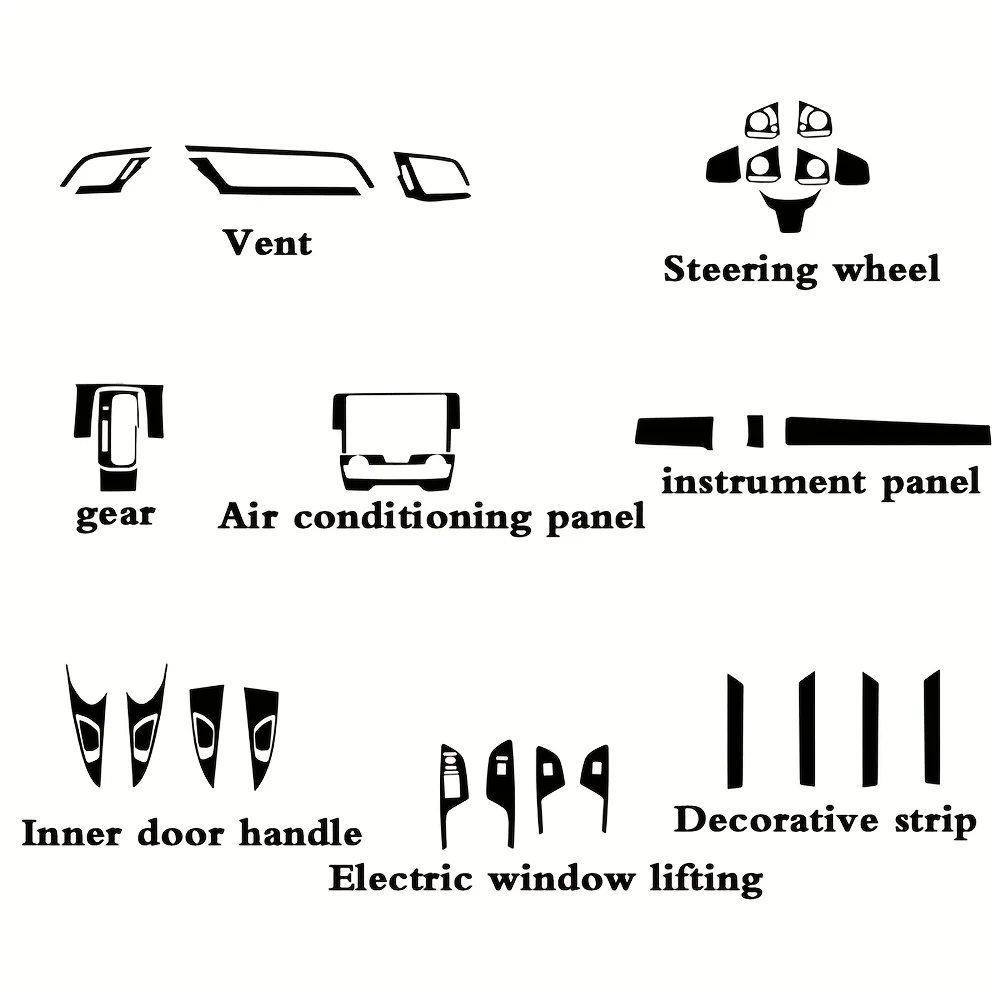 Vent

Steering wheel

gear

Air conditioning panel

instrument panel

Inner door handle

Electric window lifting

Decorative strip