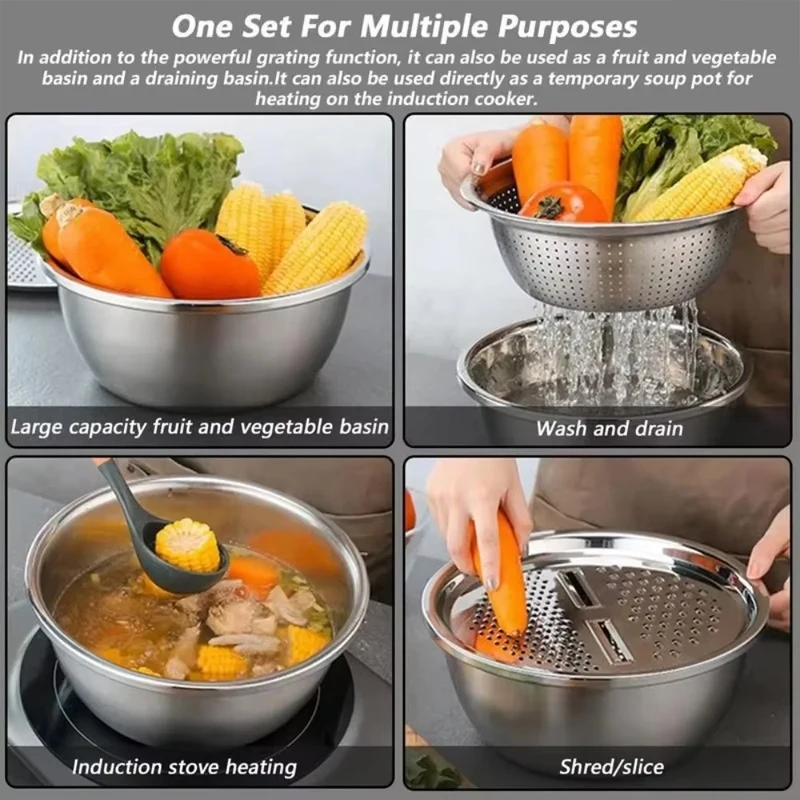 One Set For Multiple Purposes

In addition to the powerful grating function, it can also be used as a fruit and vegetable basin and a draining basin.It can also be used directly as a temporary soup pot for heating on the induction cooker.

Large capacity fruit and vegetable basin

Wash and drain

Induction stove heating

Shred/slice