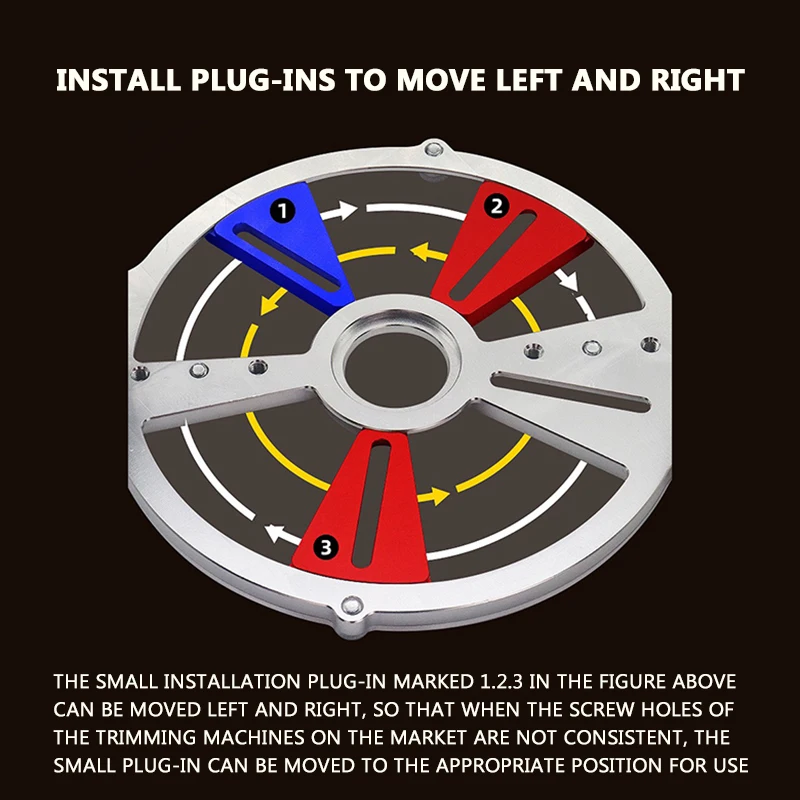 INSTALL PLUG-INS TO MOVE LEFT AND RIGHT

1

2

3

THE SMALL INSTALLATION PLUG-IN MARKED 1.2.3 IN THE FIGURE ABOVE CAN BE MOVED LEFT AND RIGHT, SO THAT WHEN THE SCREW HOLES OF THE TRIMMING MACHINES ON THE MARKET ARE NOT CONSISTENT, THE SMALL PLUG-IN CAN BE MOVED TO THE APPROPRIATE POSITION FOR USE