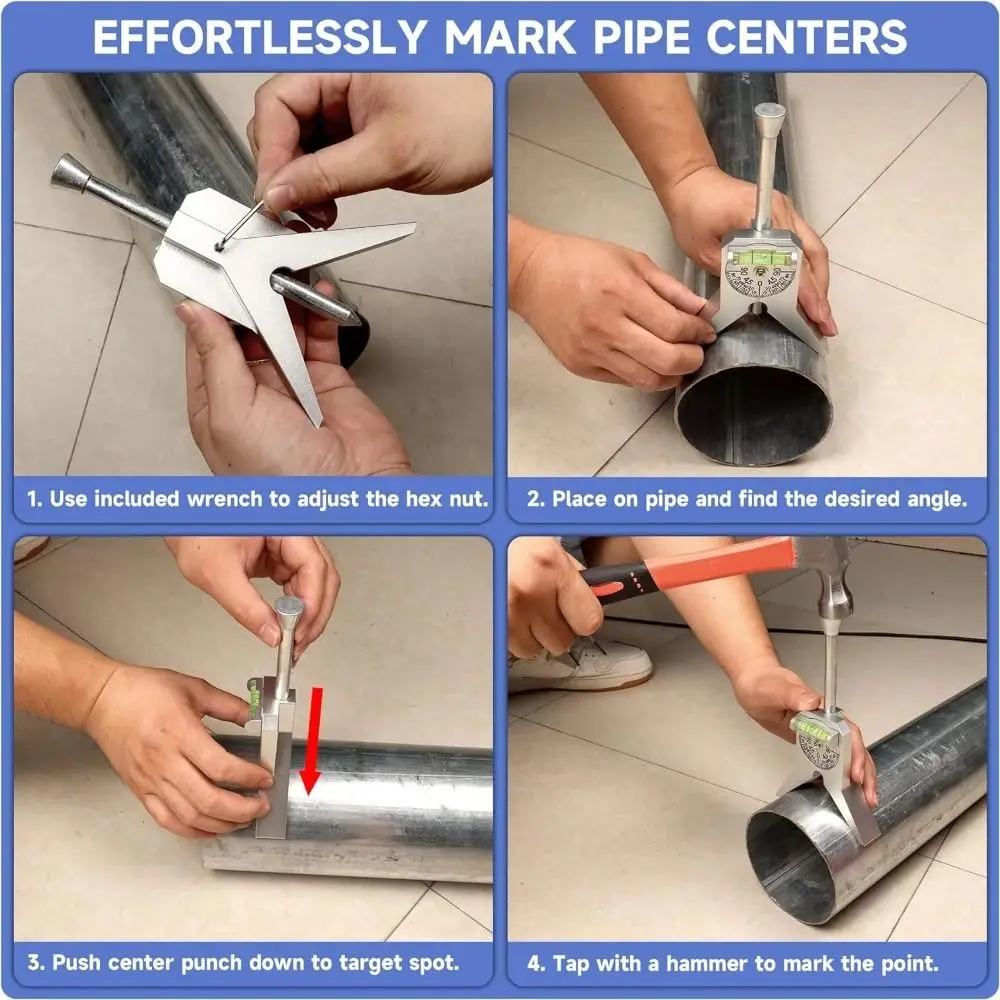 EFFORTLESSLY MARK PIPE CENTERS

1. Use included wrench to adjust the hex nut.

2. Place on pipe and find the desired angle.

3. Push center punch down to target spot.

4. Tap with a hammer to mark the point.