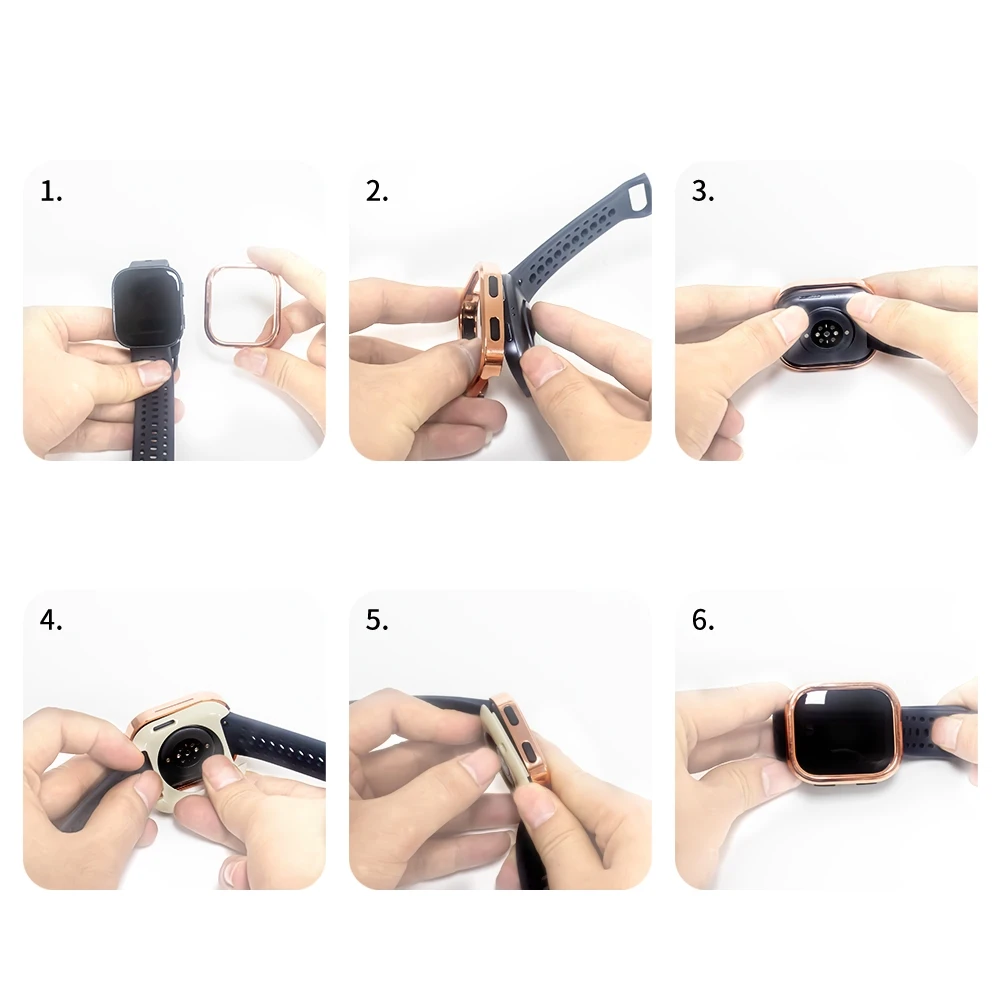 1.

2.

3.

4.

5.

6.