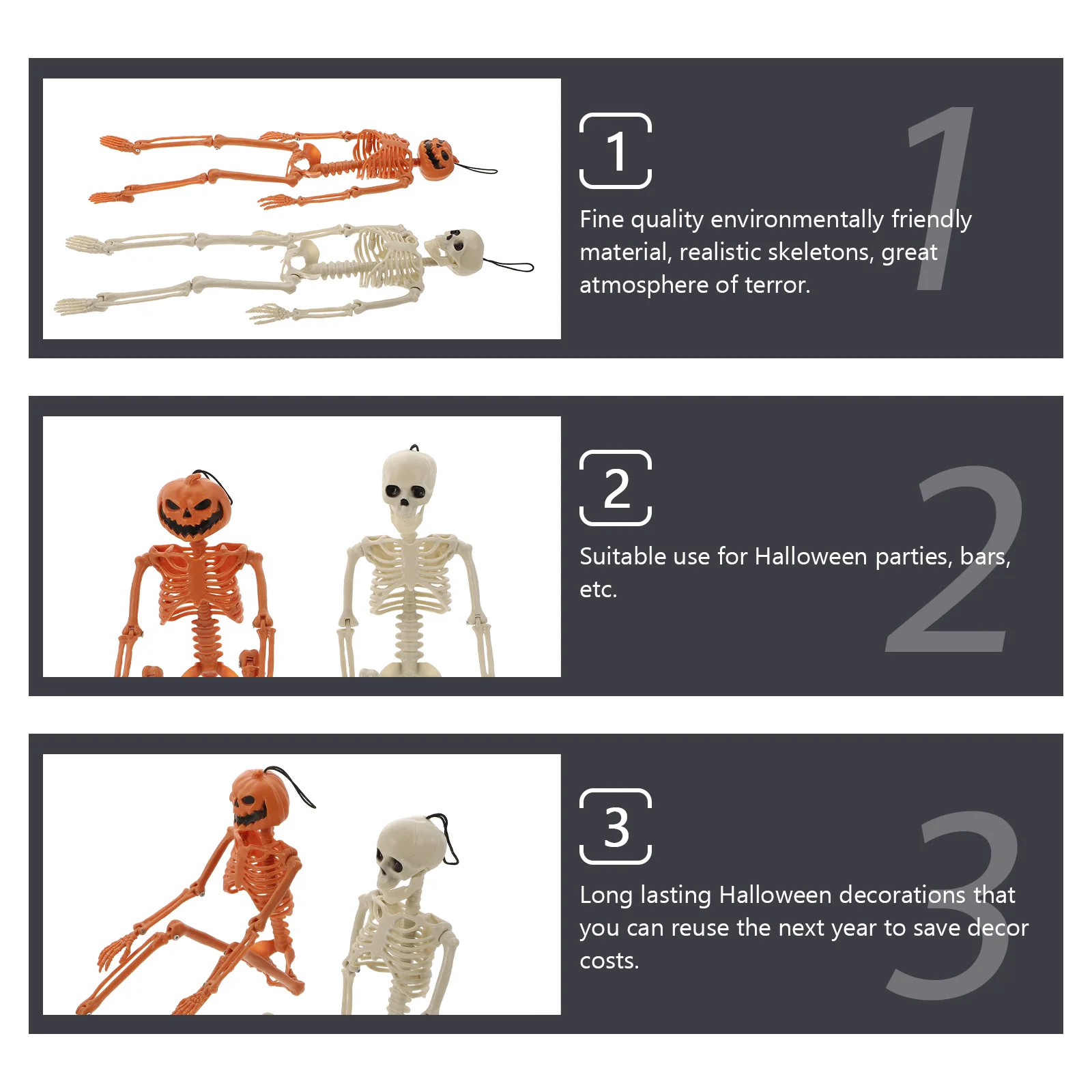 1

1

Fine quality environmentally friendly material, realistic skeletons, great atmosphere of terror.

2

2

Suitable use for Halloween parties, bars, etc.

3

3

Long lasting Halloween decorations that you can reuse the next year to save decor costs.