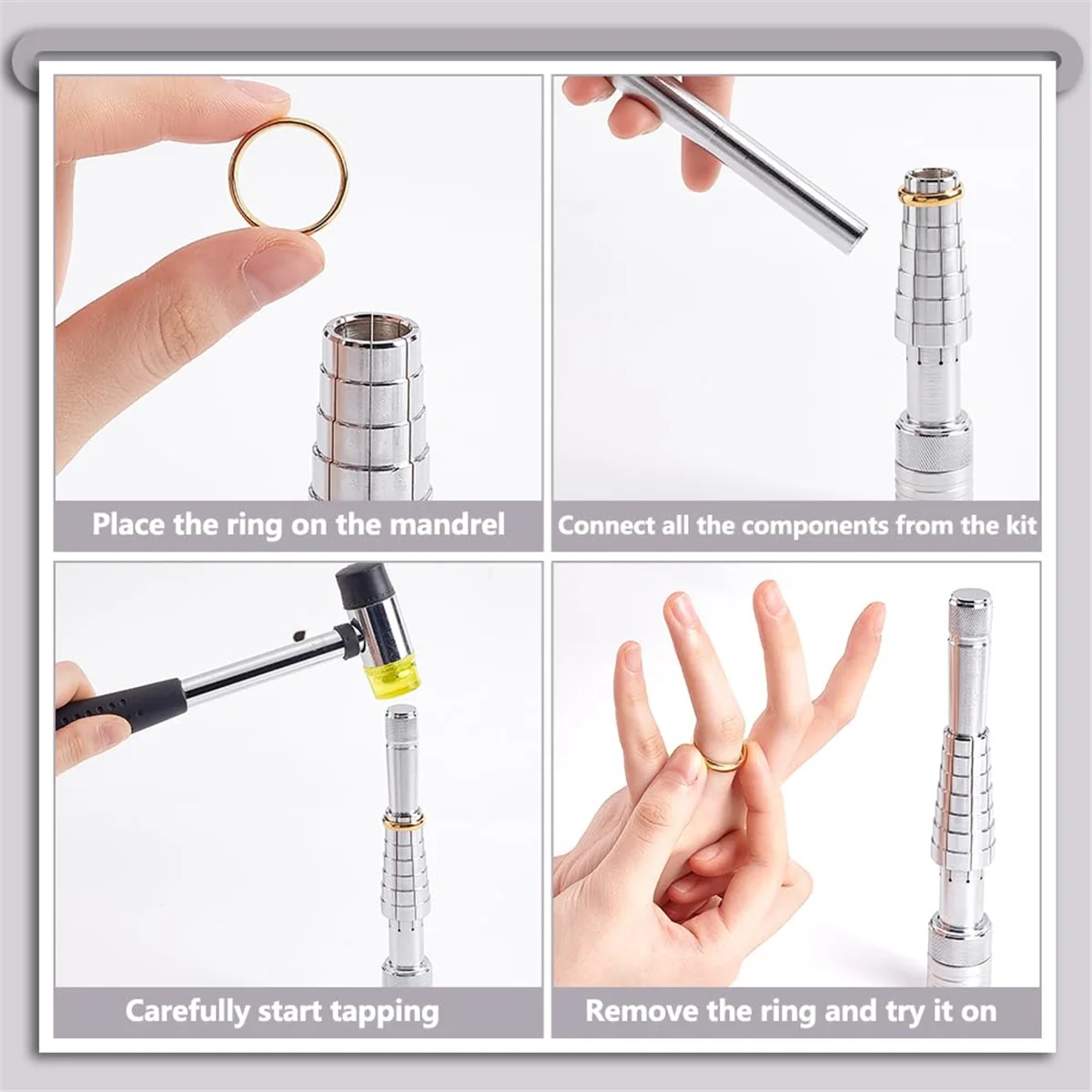 Place the ring on the mandrel

Connect all the components from the kit

Carefully start tapping

Remove the ring and try it on