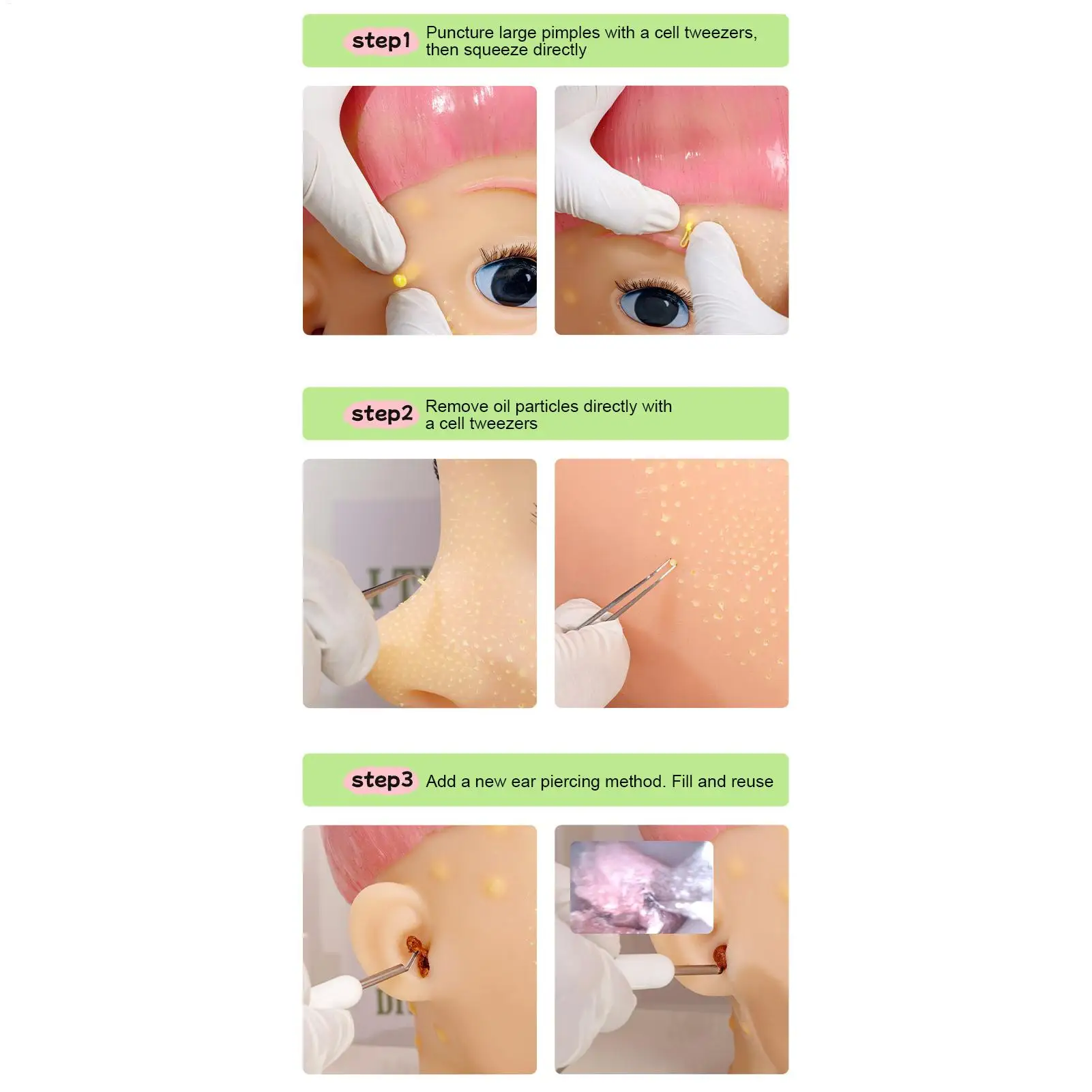 step1 Puncture large pimples with a cell tweezers, then squeeze directly

step2 Remove oil particles directly with a cell tweezers

step3 Add a new ear piercing method. Fill and reuse