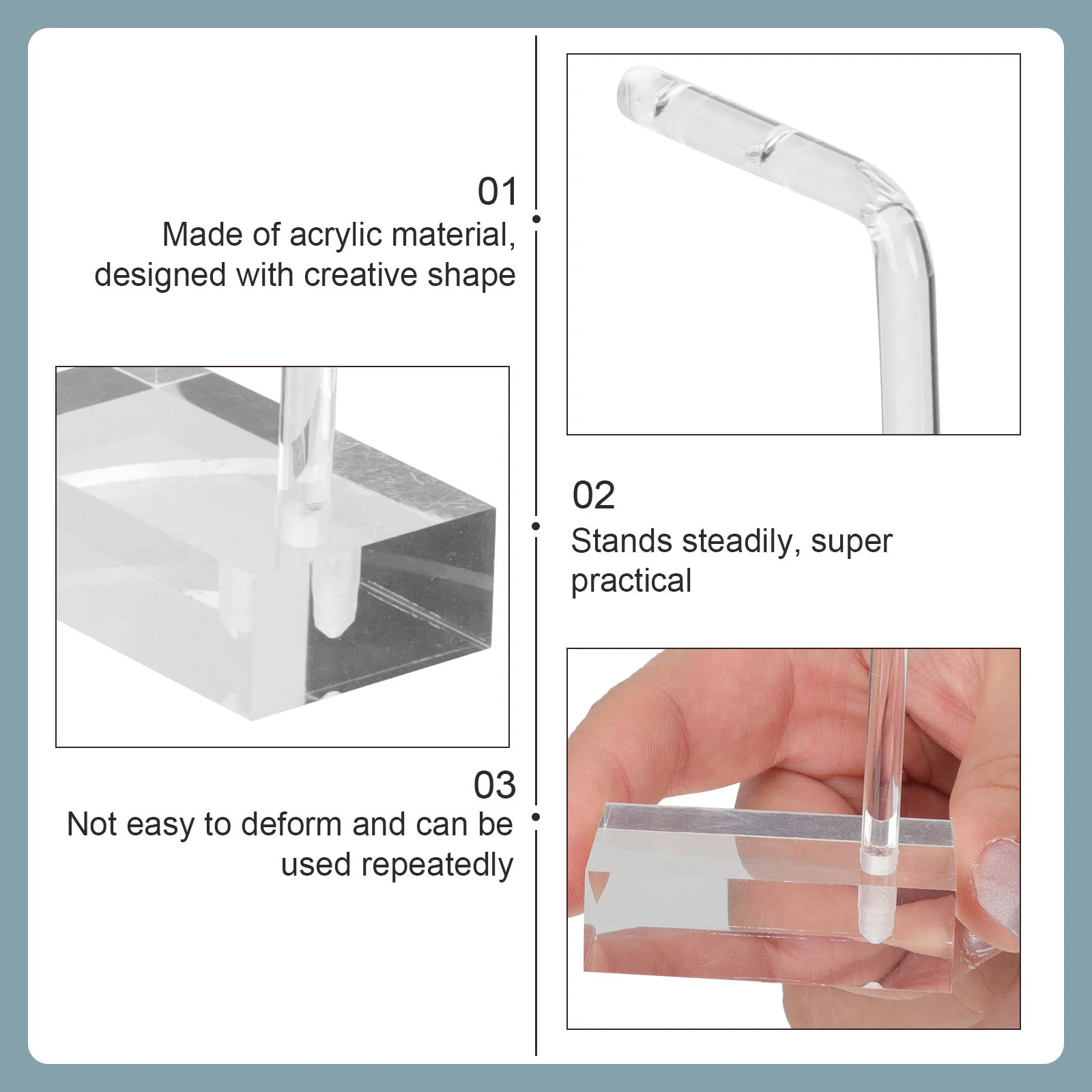 01
Made of acrylic material, designed with creative shape

02
Stands steadily, super practical

03
Not easy to deform and can be used repeatedly